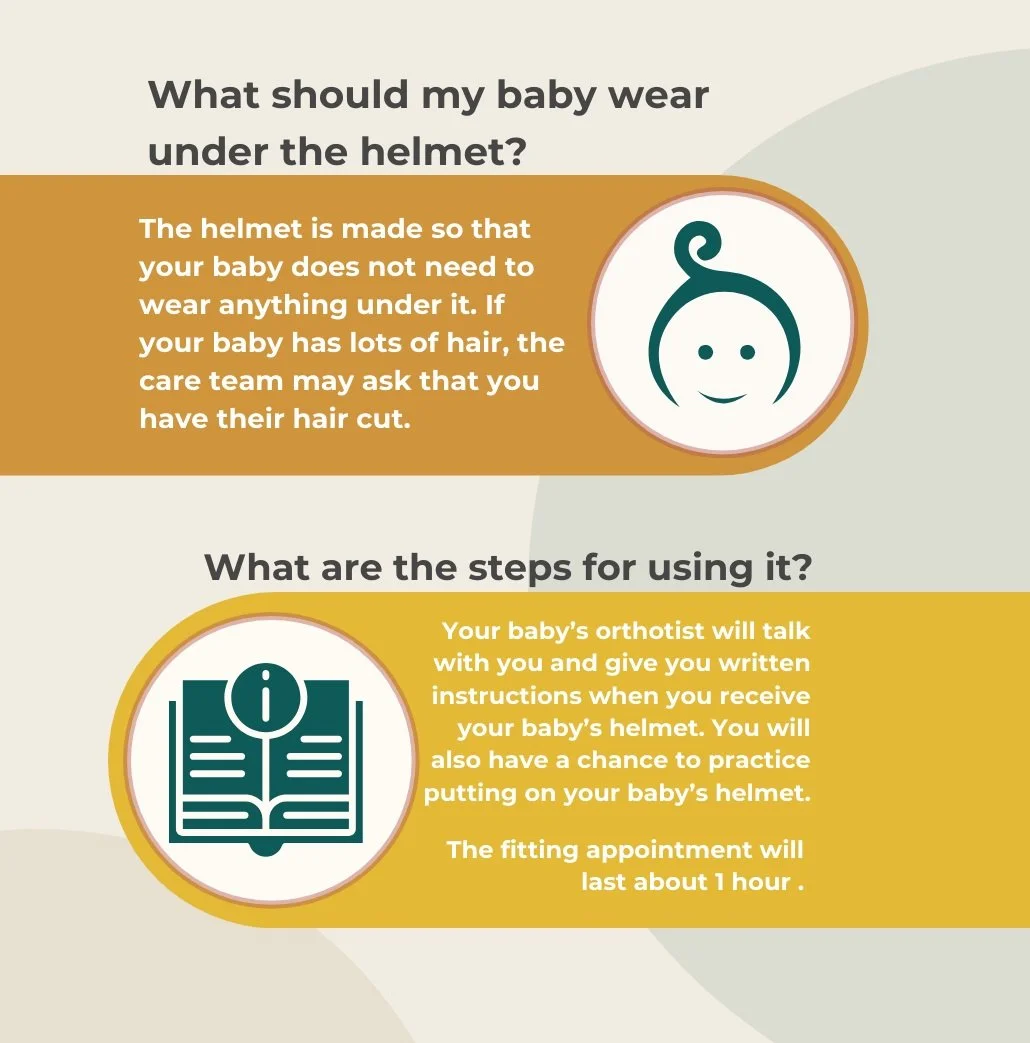 What should my baby wear under the helmet?

The helmet is made so that your baby does not need to wear anything under it. If your baby has lots of hair, the care team may ask that you have their hair cut.

What are the steps for using it?

Your baby's orthotist will talk with you and give you written instructions when you receive your baby's helmet. You will also have a chance to practice putting on your baby's helmet.

The fitting appointment will last about 1 hour .