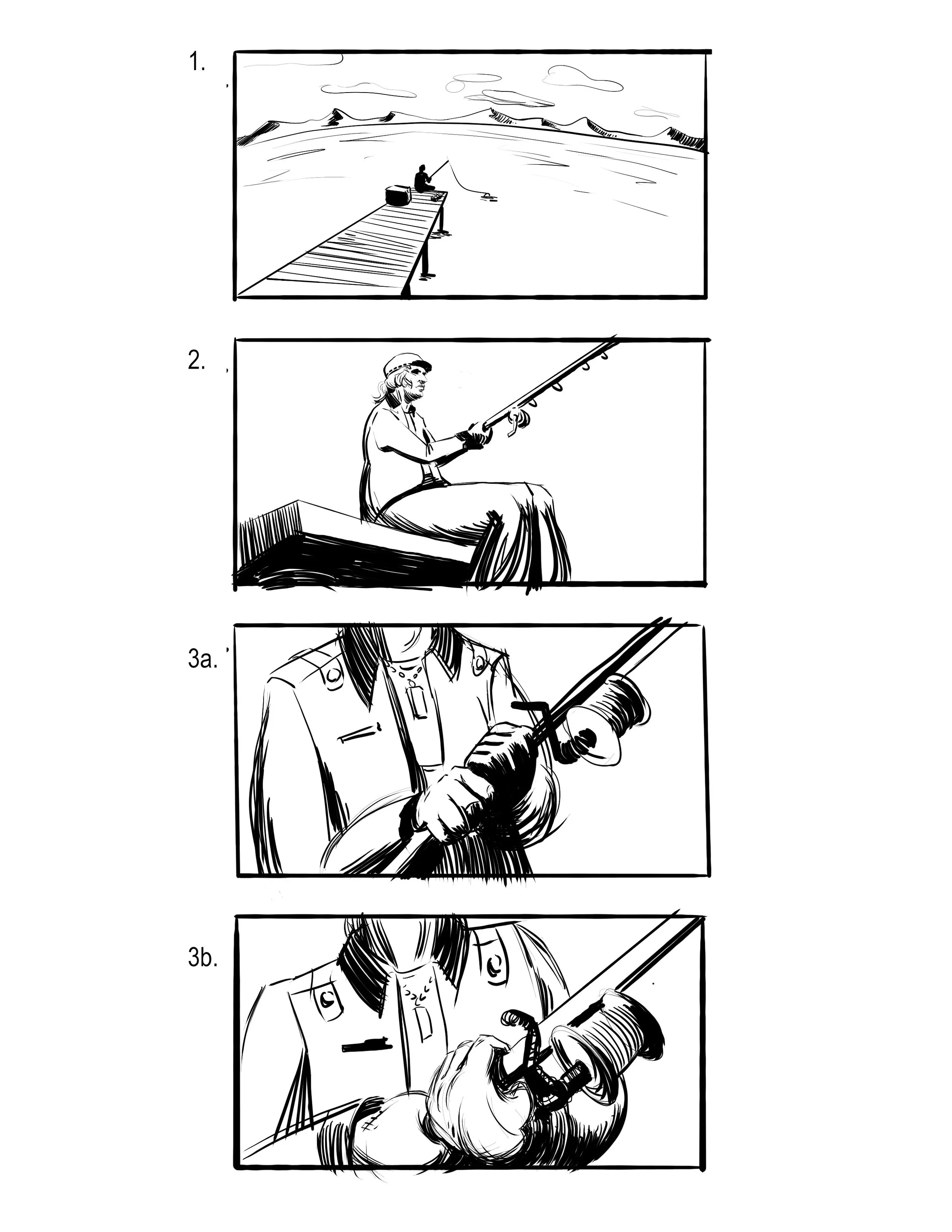 1.

2.

3a.

3b.