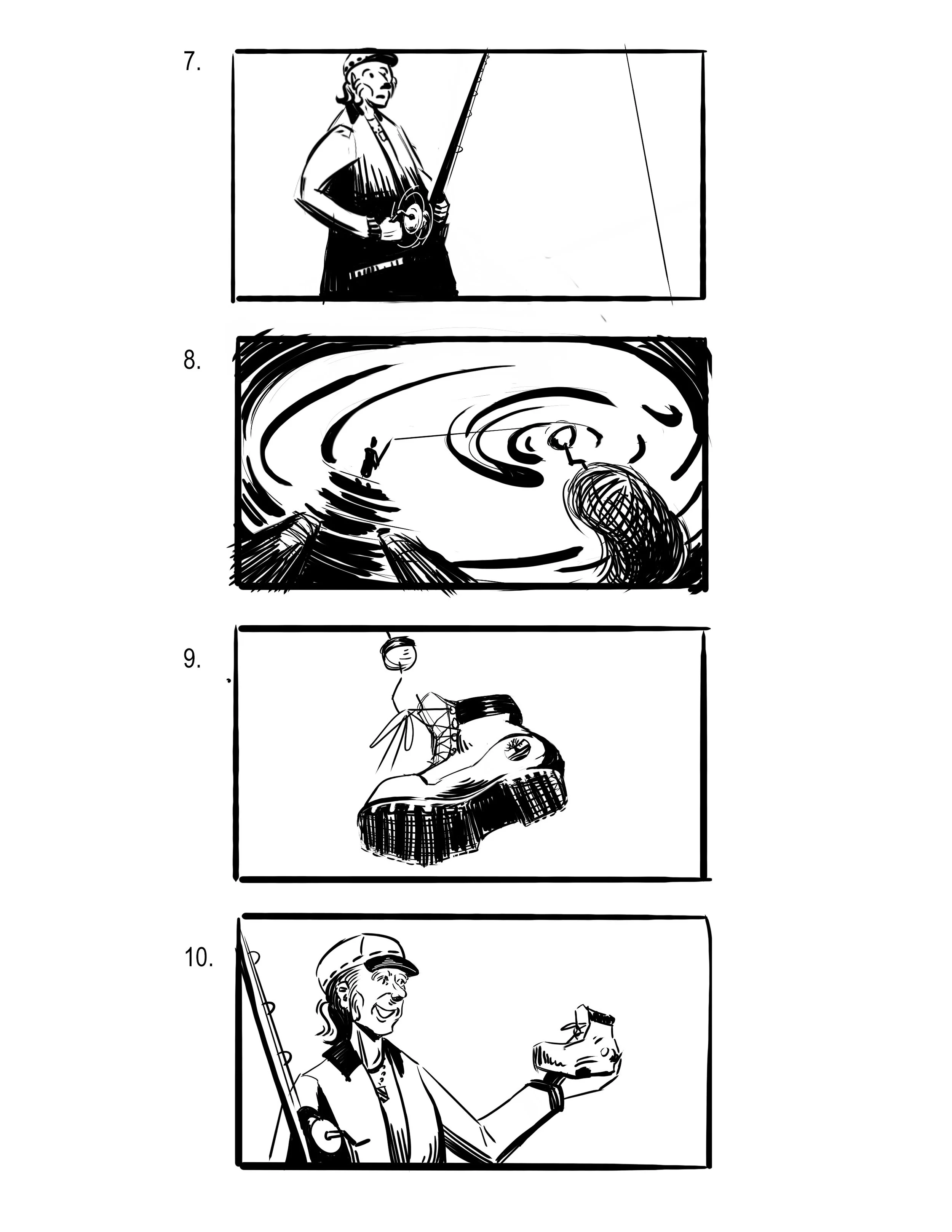 7.

8.

9.

10.