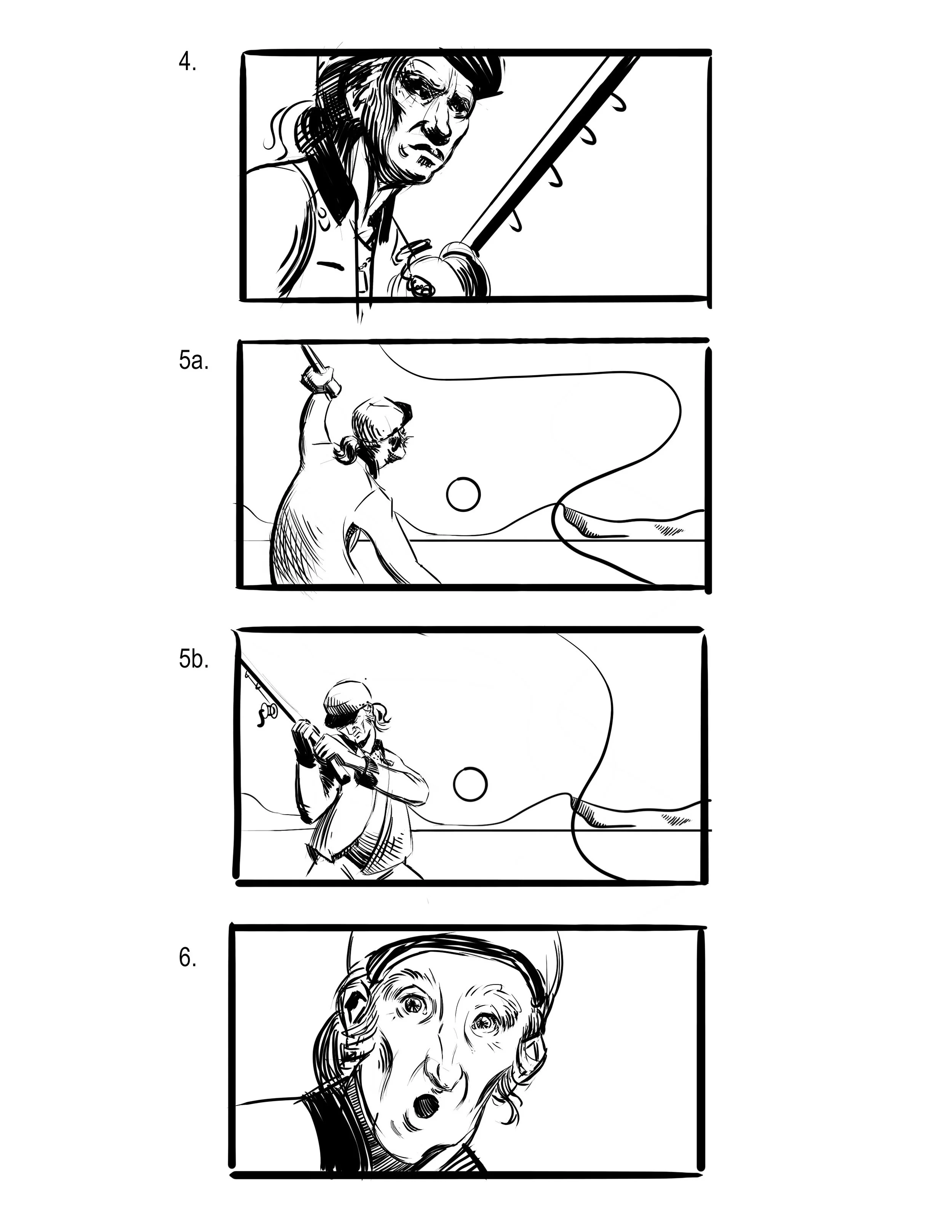 4.

5a.

5b.

6.