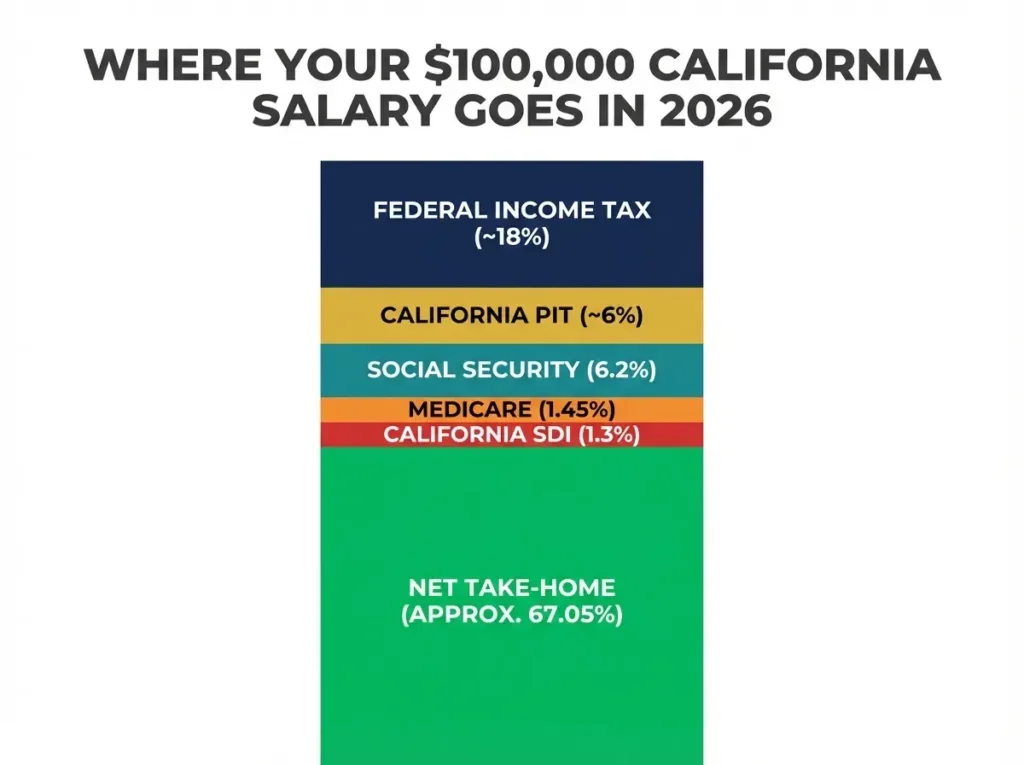 WHERE YOUR \$100,000 CALIFORNIA SALARY GOES IN 2026

FEDERAL INCOME TAX (~18%)

CALIFORNIA PIT (~6%)

SOCIAL SECURITY (6.2%)

MEDICARE (1.45%)

CALIFORNIA SDI (1.3%)

NET TAKE-HOME (APPROX. 67.05%)