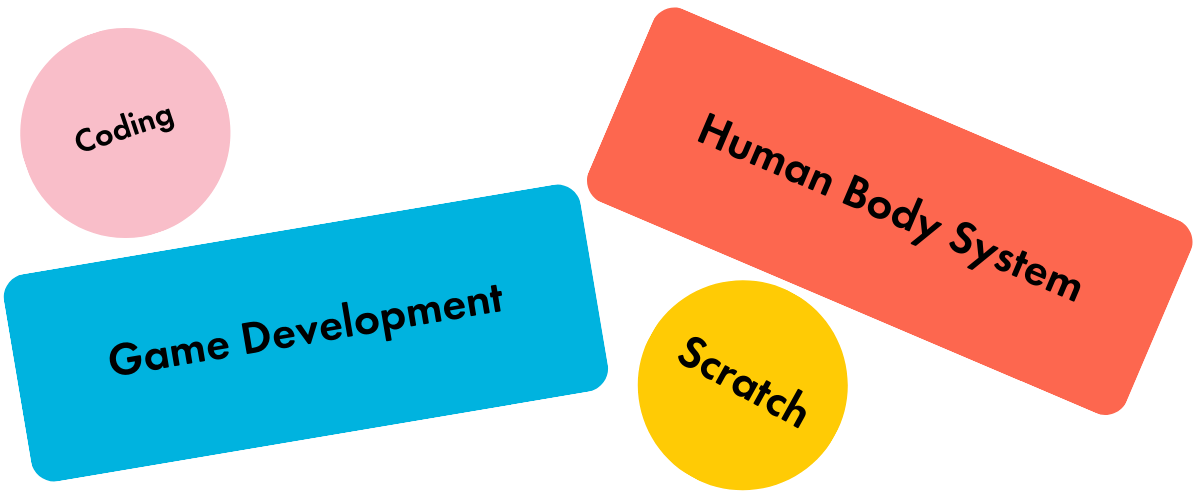 Coding

Human Body System

Game Development

Scratch