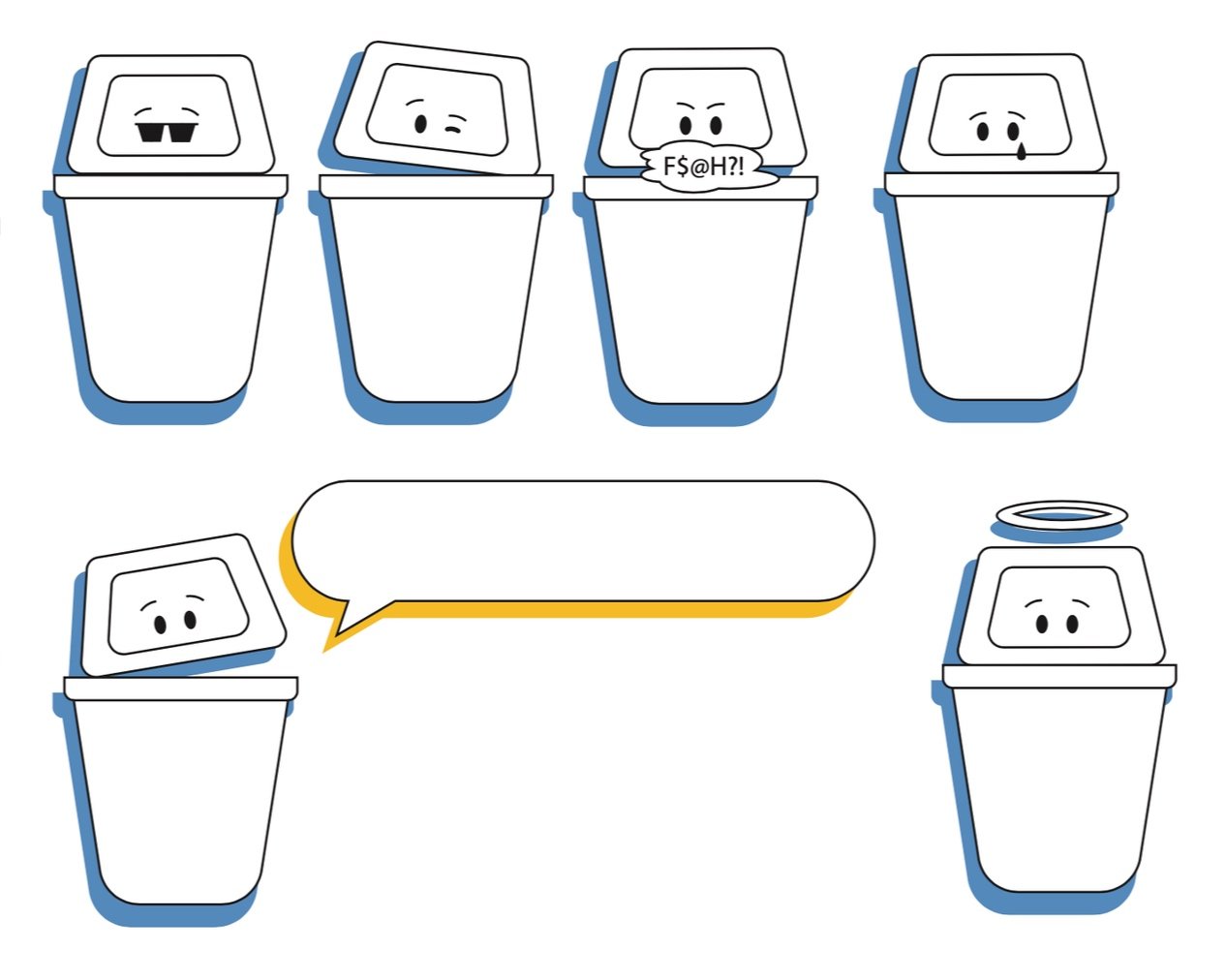 F$@H?!