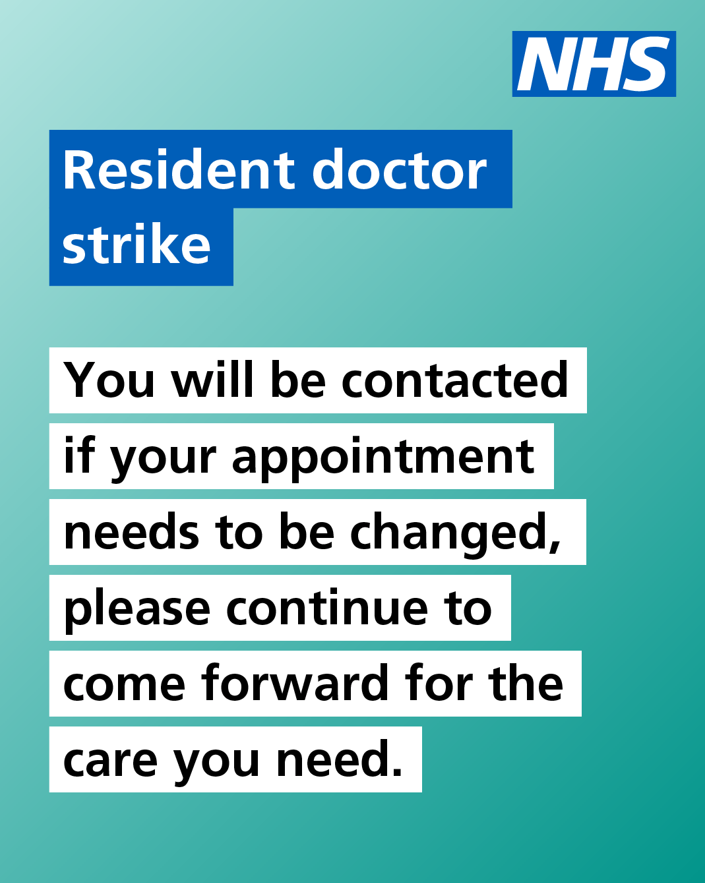 NHS

Resident doctor strike

You will be contacted if your appointment needs to be changed, please continue to come forward for the care you need.