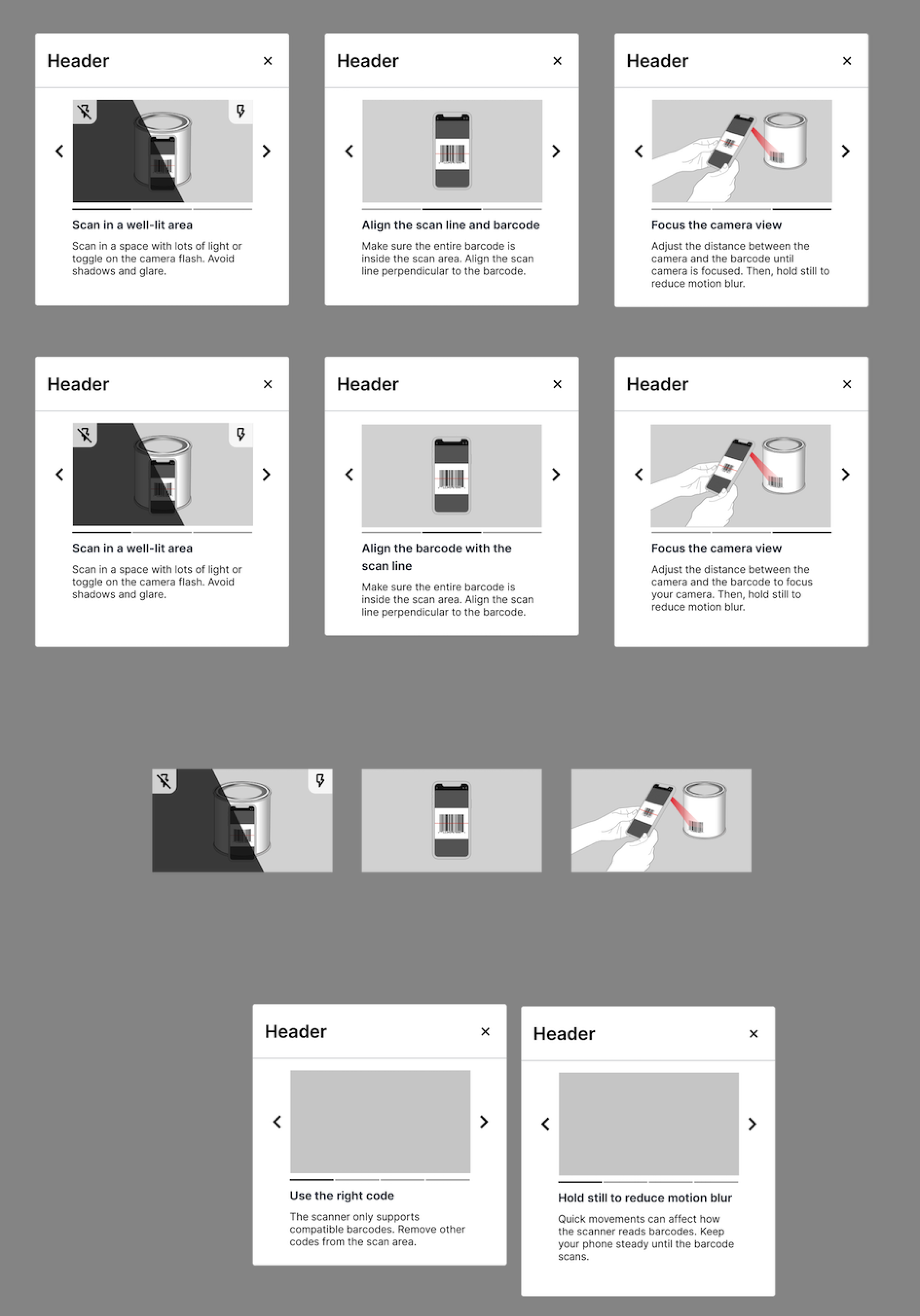 Header ×

Scan in a well-lit area

Scan in a space with lots of light or toggle on the camera flash. Avoid shadows and glare.

Header ×

Align the scan line and barcode

Make sure the entire barcode is inside the scan area. Align the scan line perpendicular to the barcode.

Header ×

Focus the camera view

Adjust the distance between the camera and the barcode until camera is focused. Then, hold still to reduce motion blur.

Header ×

Scan in a well-lit area

Scan in a space with lots of light or toggle on the camera flash. Avoid shadows and glare.

Header ×

Align the barcode with the scan line

Make sure the entire barcode is inside the scan area. Align the scan line perpendicular to the barcode.

Header ×

Focus the camera view

Adjust the distance between the camera and the barcode to focus your camera. Then, hold still to reduce motion blur.

Header ×

Use the right code

The scanner only supports compatible barcodes. Remove other codes from the scan area.

Header ×

Hold still to reduce motion blur

Quick movements can affect how the scanner reads barcodes. Keep your phone steady until the barcode scans.