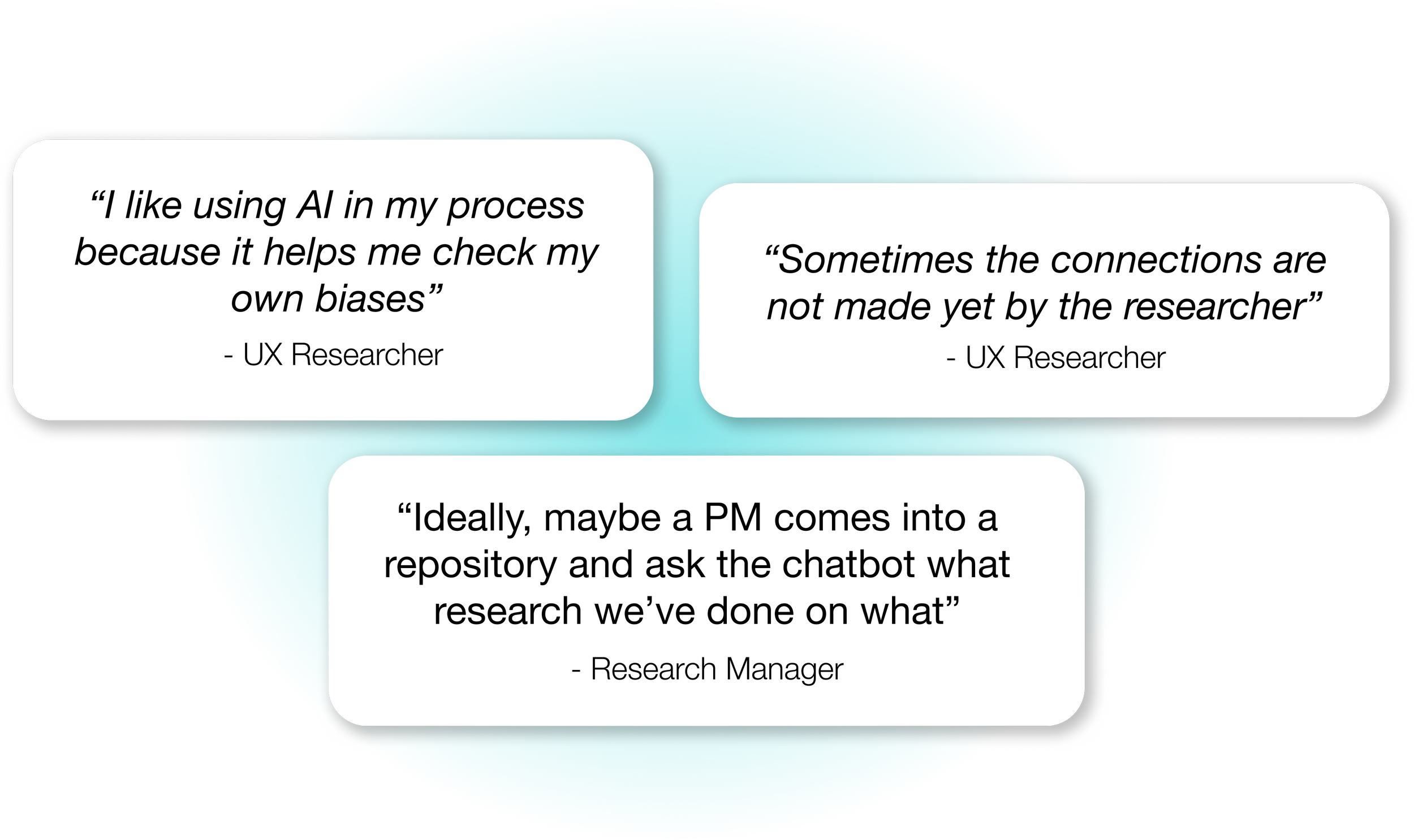 "I like using AI in my process because it helps me check my own biases"

- UX Researcher

"Sometimes the connections are not made yet by the researcher"

- UX Researcher

"Ideally, maybe a PM comes into a repository and ask the chatbot what research we've done on what"

- Research Manager