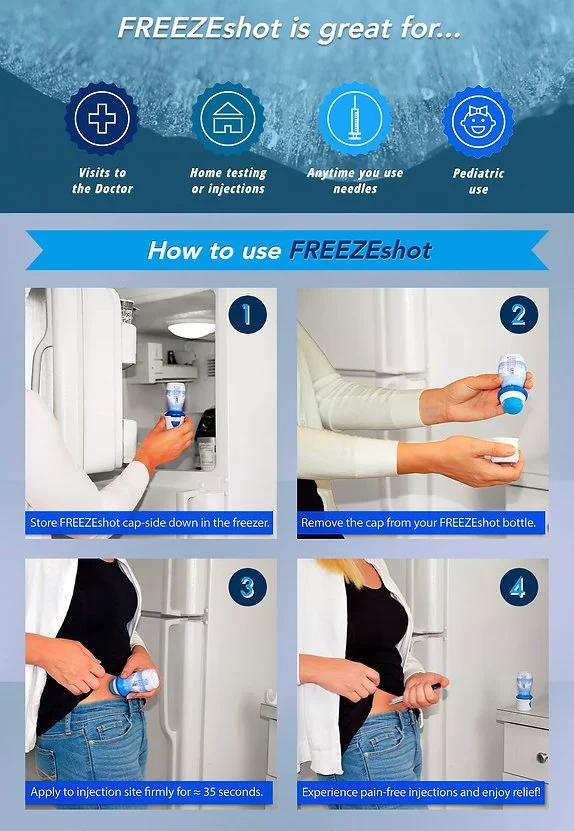 FREEZEshot is great for...

Visits to the Doctor

Home testing or injections

Anytime you use needles

Pediatric use

How to use FREEZEshot

1

Store FREEZEshot cap-side down in the freezer.

2

Remove the cap from your FREEZEshot bottle.

3

Apply to injection site firmly for ≈ 35 seconds.

4

Experience pain-free injections and enjoy relief!