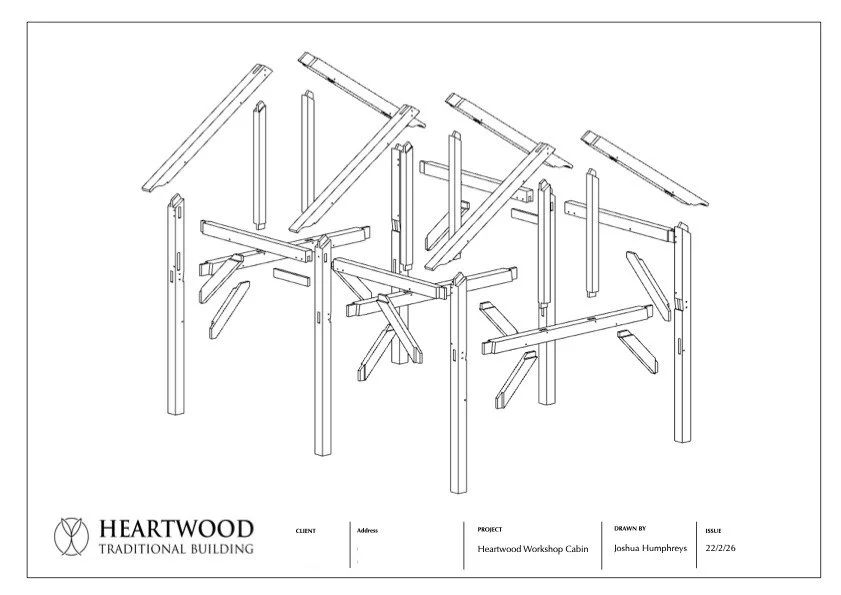 HEARTWOOD
TRADITIONAL BUILDING

CLIENT

Address

PROJECT
Heartwood Workshop Cabin

DRAWN BY
Joshua Humphreys

ISSUE
22/2/26