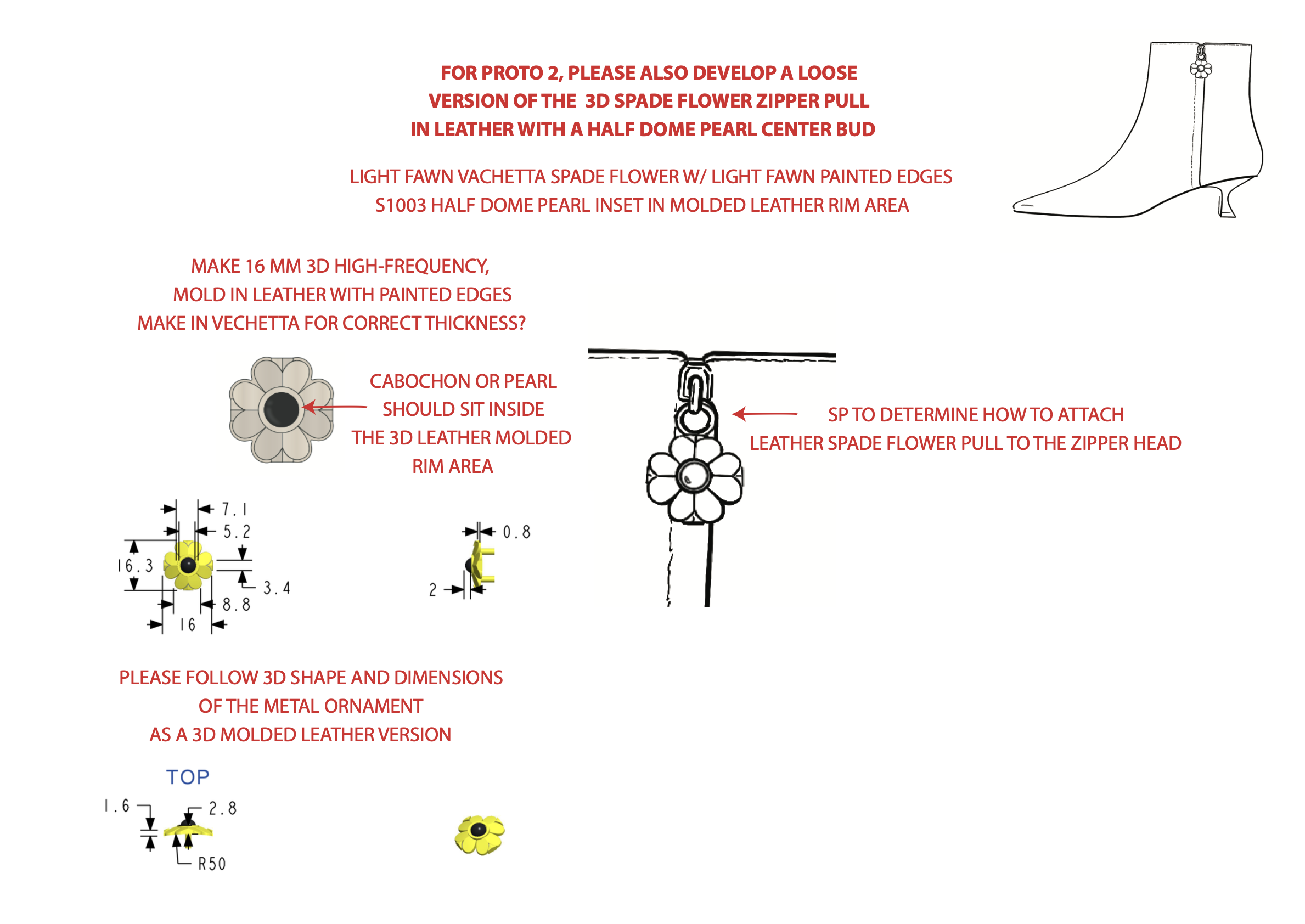 FOR PROTO 2, PLEASE ALSO DEVELOP A LOOSE VERSION OF THE 3D SPADE FLOWER ZIPPER PULL IN LEATHER WITH A HALF DOME PEARL CENTER BUD

LIGHT FAWN VACHETTA SPADE FLOWER W/ LIGHT FAWN PAINTED EDGES
S1003 HALF DOME PEARL INSET IN MOLDED LEATHER RIM AREA

MAKE 16 MM 3D HIGH-FREQUENCY, MOLD IN LEATHER WITH PAINTED EDGES
MAKE IN VECHETTA FOR CORRECT THICKNESS?

CABOCHON OR PEARL SHOULD SIT INSIDE THE 3D LEATHER MOLDED RIM AREA

SP TO DETERMINE HOW TO ATTACH LEATHER SPADE FLOWER PULL TO THE ZIPPER HEAD

7.1
5.2
16.3
3.4
8.8
16

0.8
2

PLEASE FOLLOW 3D SHAPE AND DIMENSIONS OF THE METAL ORNAMENT AS A 3D MOLDED LEATHER VERSION

TOP
1.6
2.8
R50