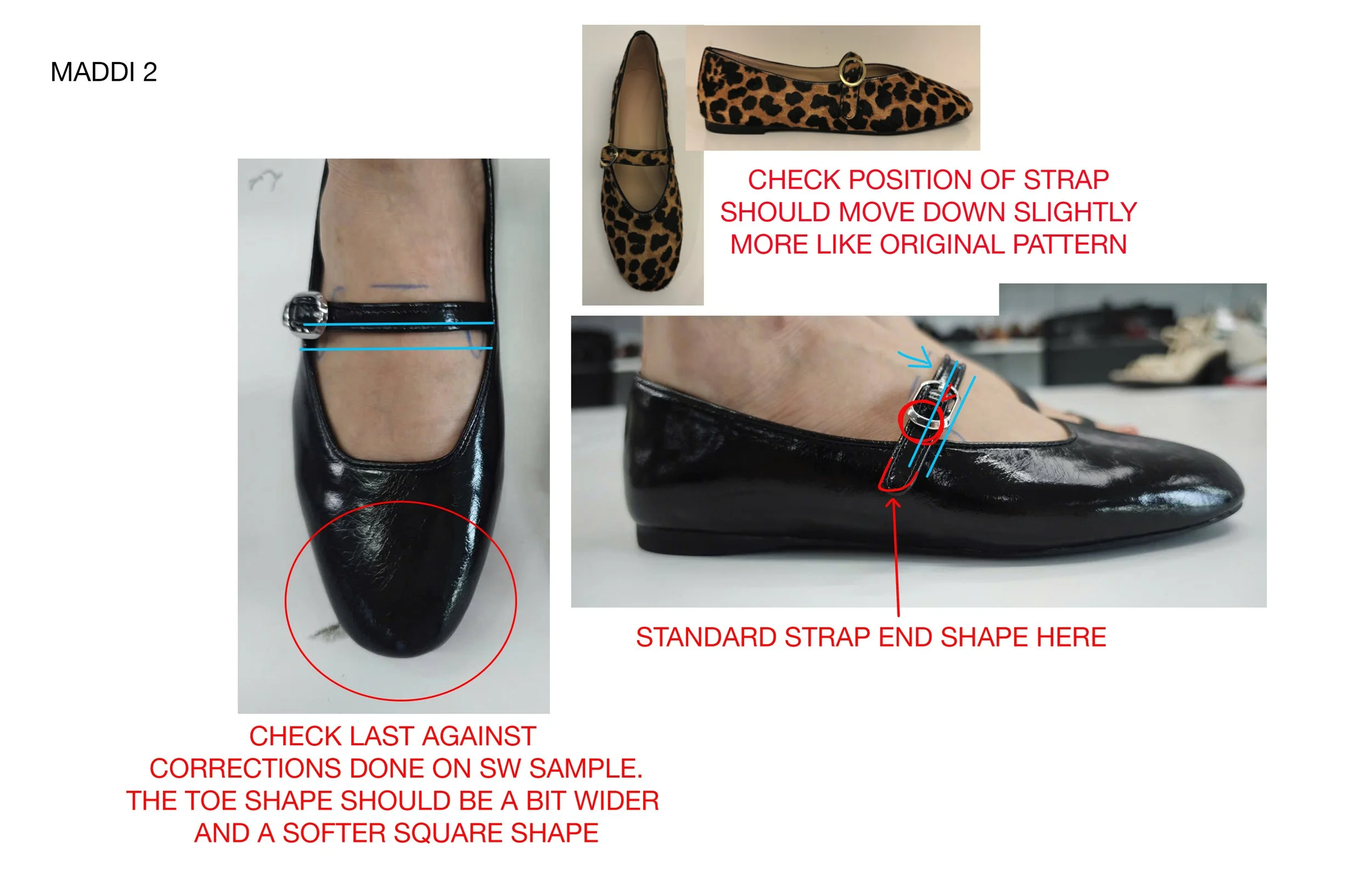 MADDI 2

CHECK POSITION OF STRAP SHOULD MOVE DOWN SLIGHTLY MORE LIKE ORIGINAL PATTERN

STANDARD STRAP END SHAPE HERE

CHECK LAST AGAINST CORRECTIONS DONE ON SW SAMPLE. THE TOE SHAPE SHOULD BE A BIT WIDER AND A SOFTER SQUARE SHAPE