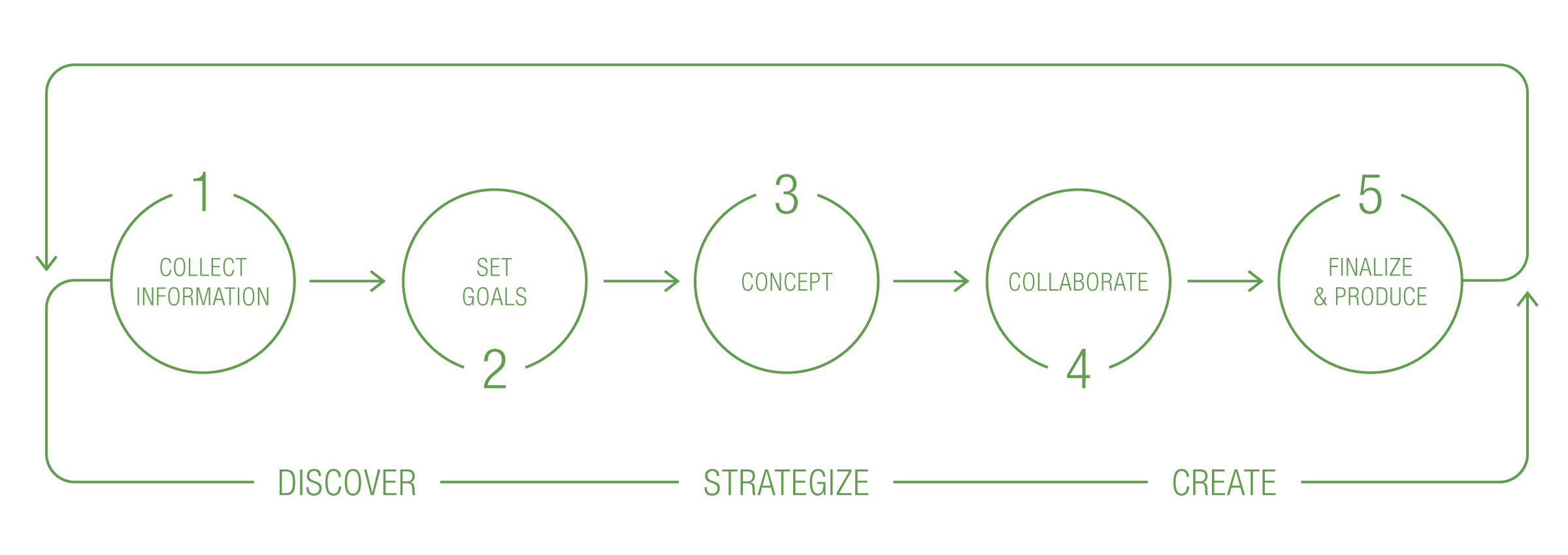 1
COLLECT INFORMATION

SET GOALS
2

3
CONCEPT

COLLABORATE
4

5
FINALIZE & PRODUCE

DISCOVER
STRATEGIZE
CREATE