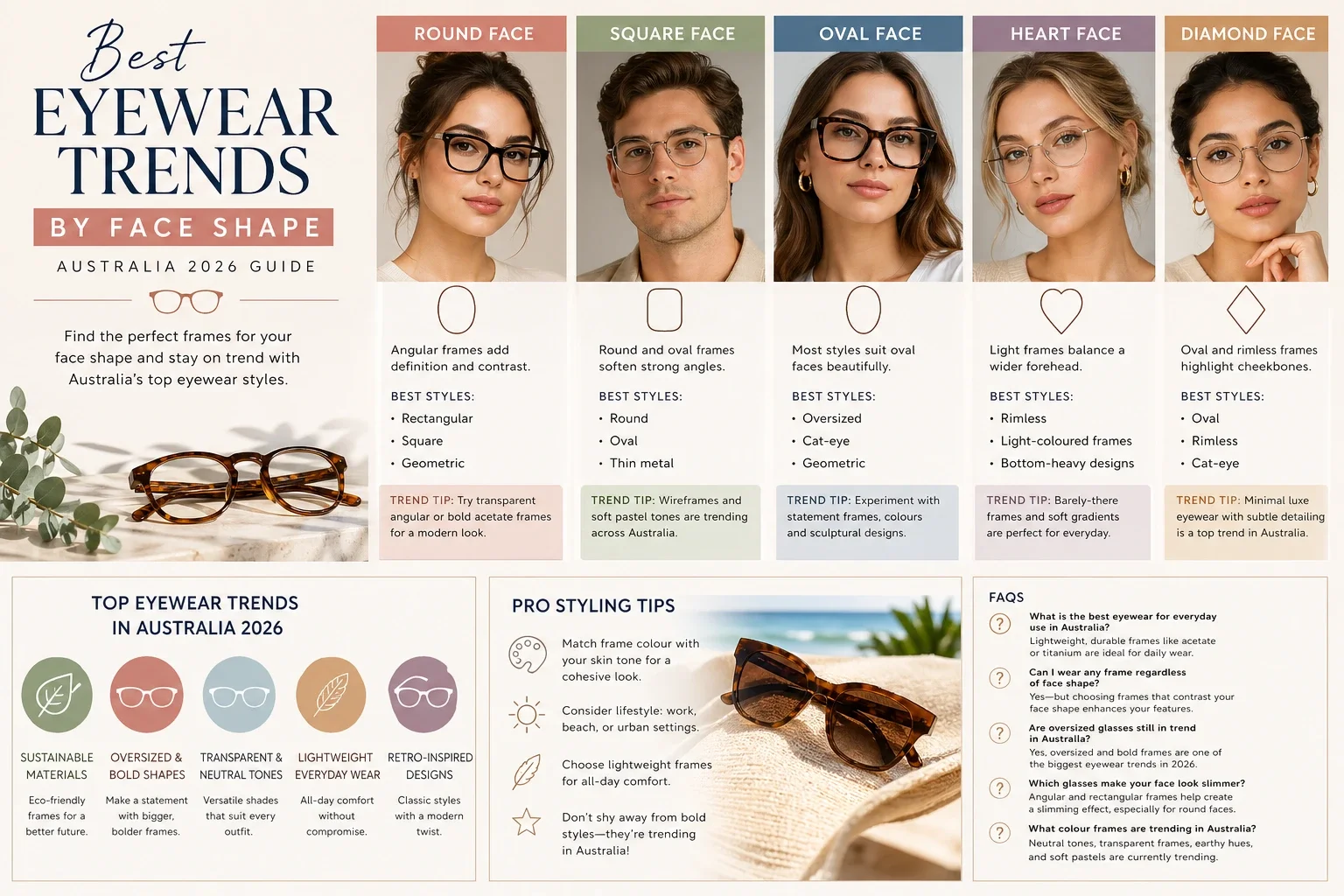 Best
EYEWEAR TRENDS
BY FACE SHAPE
AUSTRALIA 2026 GUIDE

Find the perfect frames for your face shape and stay on trend with Australia's top eyewear styles.

ROUND FACE

Angular frames add definition and contrast.

BEST STYLES:
• Rectangular
• Square
• Geometric

TREND TIP: Try transparent angular or bold acetate frames for a modern look.

SQUARE FACE

Round and oval frames soften strong angles.

BEST STYLES:
• Round
• Oval
• Thin metal

TREND TIP: Wireframes and soft pastel tones are trending across Australia.

OVAL FACE

Most styles suit oval faces beautifully.

BEST STYLES:
• Oversized
• Cat-eye
• Geometric

TREND TIP: Experiment with statement frames, colours and sculptural designs.

HEART FACE

Light frames balance a wider forehead.

BEST STYLES:
• Rimless
• Light-coloured frames
• Bottom-heavy designs

TREND TIP: Barely-there frames and soft gradients are perfect for everyday.

DIAMOND FACE

Oval and rimless frames highlight cheekbones.

BEST STYLES:
• Oval
• Rimless
• Cat-eye

TREND TIP: Minimal luxe eyewear with subtle detailing is a top trend in Australia.

TOP EYEWEAR TRENDS IN AUSTRALIA 2026

SUSTAINABLE MATERIALS
Eco-friendly frames for a better future.

OVERSIZED & BOLD SHAPES
Make a statement with bigger, bolder frames.

TRANSPARENT & NEUTRAL TONES
Versatile shades that suit every outfit.

LIGHTWEIGHT EVERYDAY WEAR
All-day comfort without compromise.

RETRO-INSPIRED DESIGNS
Classic styles with a modern twist.

PRO STYLING TIPS

Match frame colour with your skin tone for a cohesive look.

Consider lifestyle: work, beach, or urban settings.

Choose lightweight frames for all-day comfort.

Don't shy away from bold styles—they're trending in Australia!

FAQS

What is the best eyewear for everyday use in Australia?
Lightweight, durable frames like acetate or titanium are ideal for daily wear.

Can I wear any frame regardless of face shape?
Yes—but choosing frames that contrast your face shape enhances your features.

Are oversized glasses still in trend in Australia?
Yes, oversized and bold frames are one of the biggest eyewear trends in 2026.

Which glasses make your face look slimmer?
Angular and rectangular frames help create a slimming effect, especially for round faces.

What colour frames are trending in Australia?
Neutral tones, transparent frames, earthy hues, and soft pastels are currently trending.