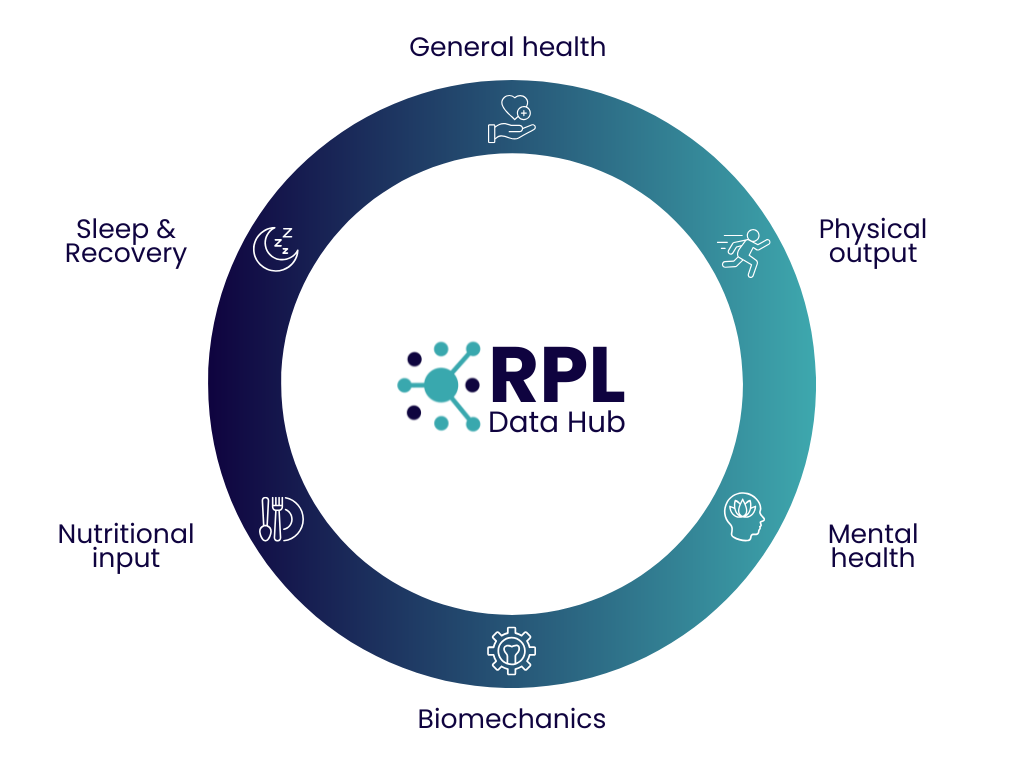 General health

Sleep & Recovery

Physical output

RPL
Data Hub

Nutritional input

Mental health

Biomechanics