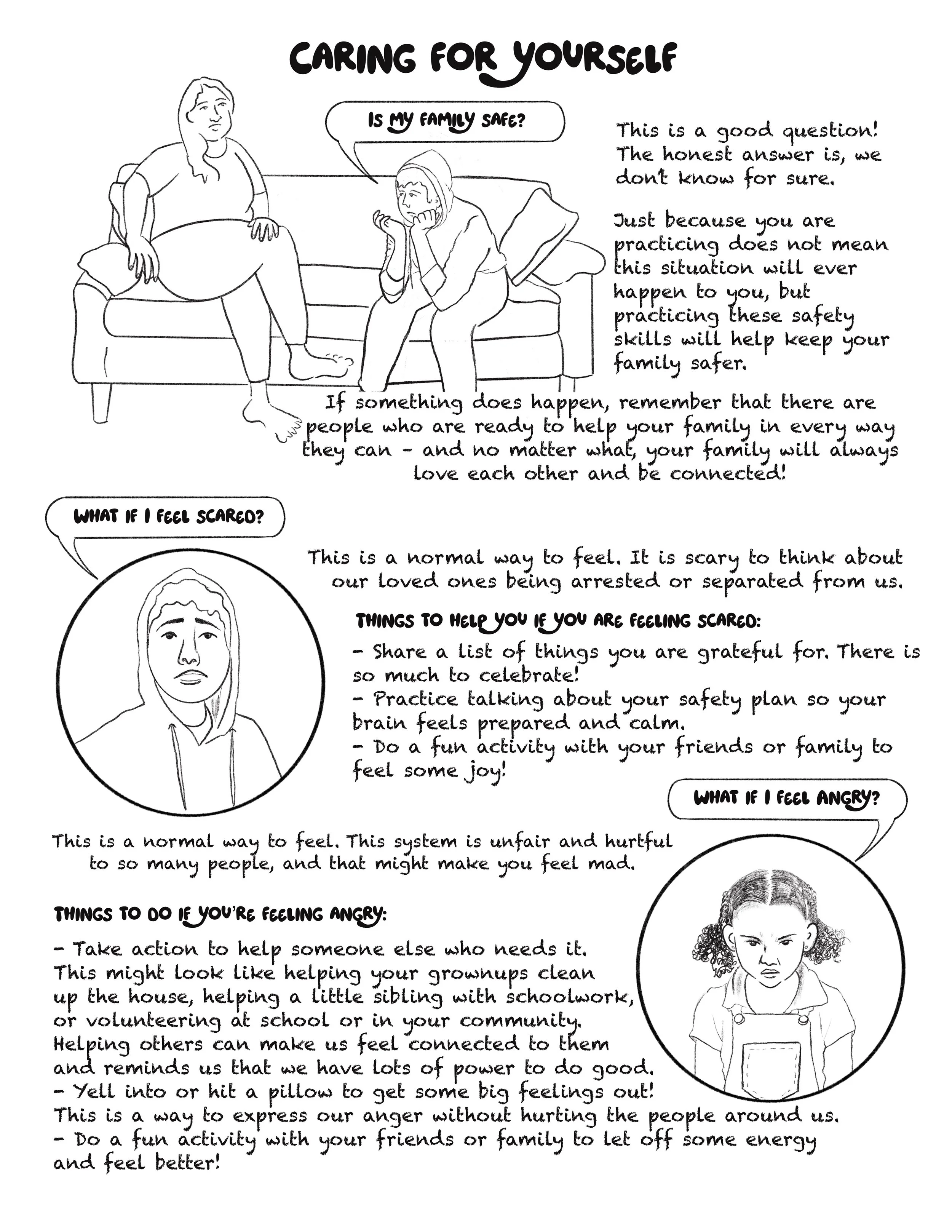 CARING FOR YOURSELF

IS MY FAMILY SAFE?

This is a good question! The honest answer is, we don't know for sure.

Just because you are practicing does not mean this situation will ever happen to you, but practicing these safety skills will help keep your family safer.

If something does happen, remember that there are people who are ready to help your family in every way they can - and no matter what, your family will always love each other and be connected!

WHAT IF I FEEL SCARED?

This is a normal way to feel. It is scary to think about our loved ones being arrested or separated from us.

THINGS TO HELP YOU IF YOU ARE FEELING SCARED:

- Share a list of things you are grateful for. There is so much to celebrate!
- Practice talking about your safety plan so your brain feels prepared and calm.
- Do a fun activity with your friends or family to feel some joy!

WHAT IF I FEEL ANGRY?

This is a normal way to feel. This system is unfair and hurtful to so many people, and that might make you feel mad.

THINGS TO DO IF YOU'RE FEELING ANGRY:

- Take action to help someone else who needs it. This might look like helping your grownups clean up the house, helping a little sibling with schoolwork, or volunteering at school or in your community. Helping others can make us feel connected to them and reminds us that we have lots of power to do good.
- Yell into or hit a pillow to get some big feelings out! This is a way to express our anger without hurting the people around us.
- Do a fun activity with your friends or family to let off some energy and feel better!