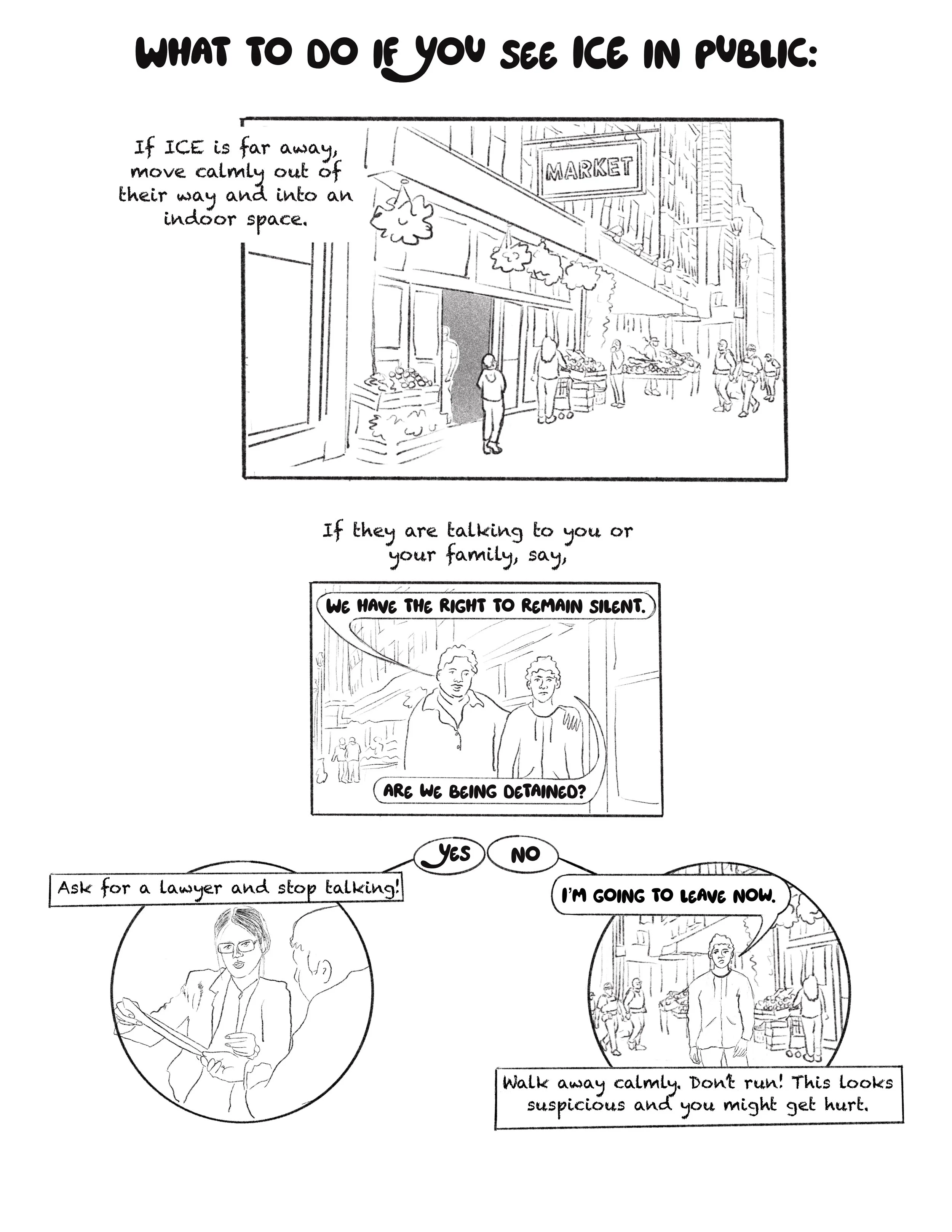 WHAT TO DO IF YOU SEE ICE IN PUBLIC:

If ICE is far away, move calmly out of their way and into an indoor space.

MARKET

If they are talking to you or your family, say,

WE HAVE THE RIGHT TO REMAIN SILENT.

ARE WE BEING DETAINED?

YES

NO

Ask for a lawyer and stop talking!

I'M GOING TO LEAVE NOW.

Walk away calmly. Don't run! This looks suspicious and you might get hurt.