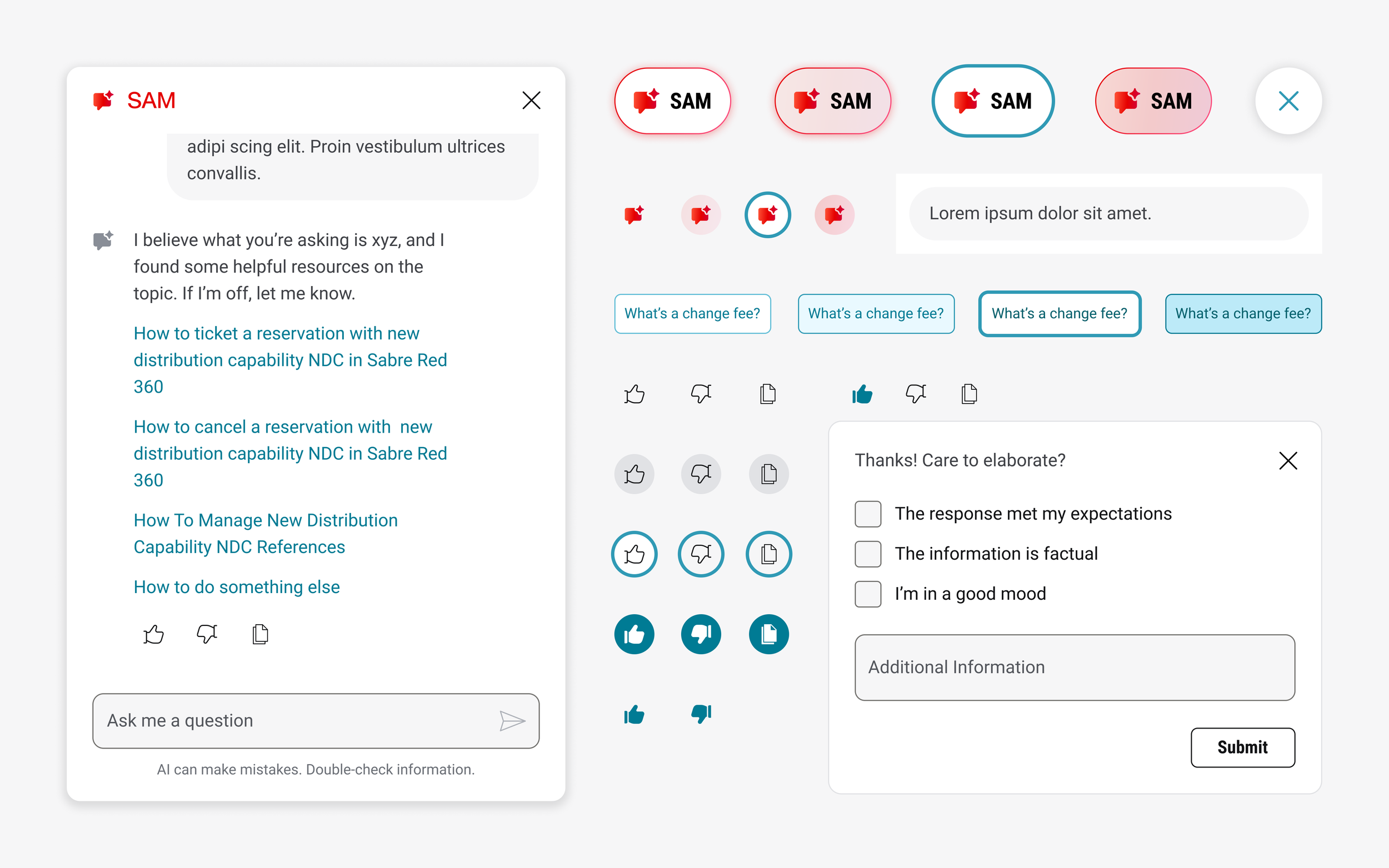 SAM

adipi scing elit. Proin vestibulum ultrices convallis.

I believe what you're asking is xyz, and I found some helpful resources on the topic. If I'm off, let me know.

How to ticket a reservation with new distribution capability NDC in Sabre Red 360

How to cancel a reservation with  new distribution capability NDC in Sabre Red 360

How To Manage New Distribution Capability NDC References

How to do something else

Ask me a question

AI can make mistakes. Double-check information.

SAM SAM SAM SAM

Lorem ipsum dolor sit amet.

What's a change fee? What's a change fee? What's a change fee? What's a change fee?

Thanks! Care to elaborate?

The response met my expectations

The information is factual

I'm in a good mood

Additional Information

Submit