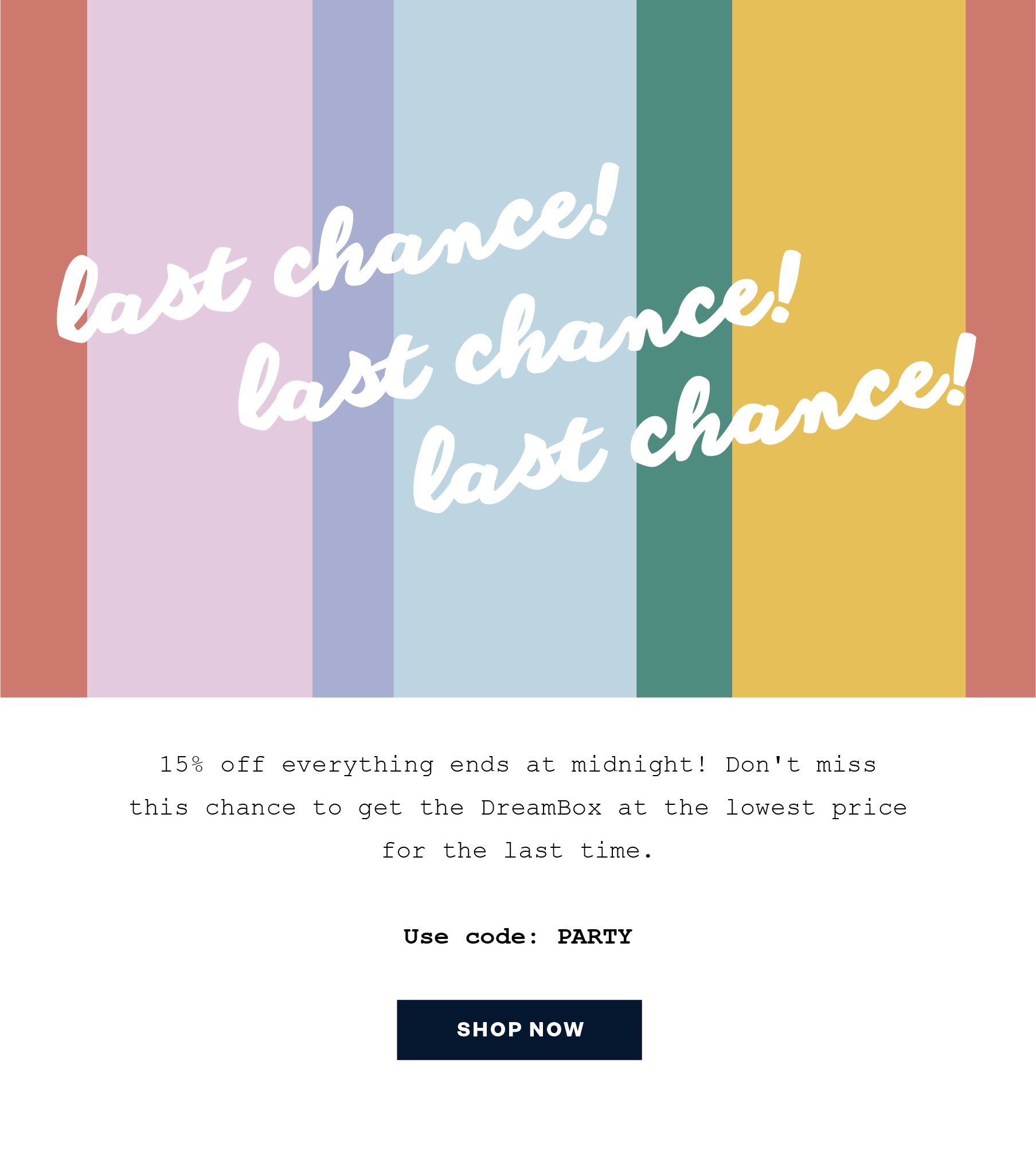 last chance!
last chance!
last chance!

15% off everything ends at midnight! Don't miss this chance to get the DreamBox at the lowest price for the last time.

Use code: PARTY

SHOP NOW