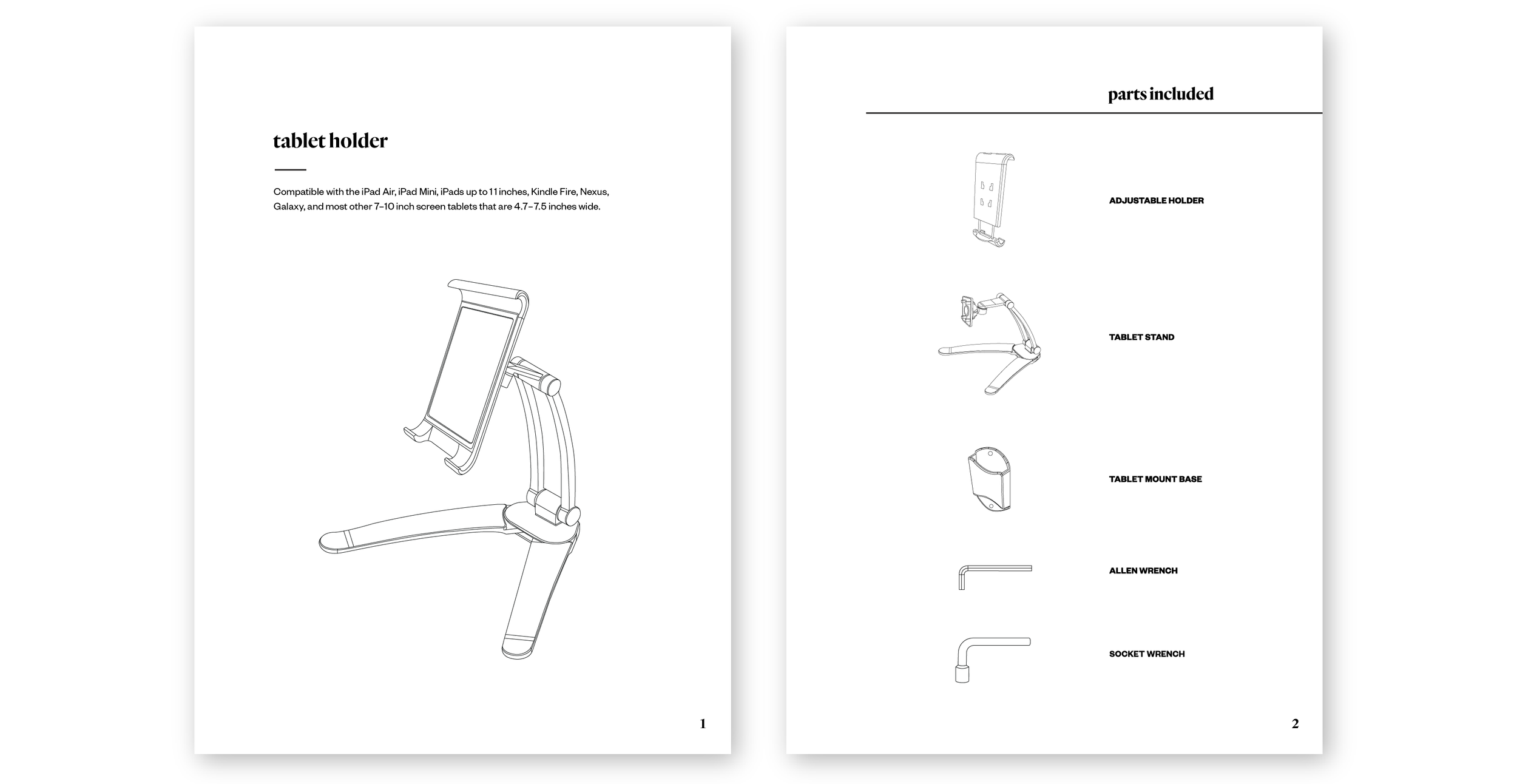 tablet holder

Compatible with the iPad Air, iPad Mini, iPads up to 11 inches, Kindle Fire, Nexus, Galaxy, and most other 7–10 inch screen tablets that are 4.7–7.5 inches wide.

1

parts included

ADJUSTABLE HOLDER

TABLET STAND

TABLET MOUNT BASE

ALLEN WRENCH

SOCKET WRENCH

2