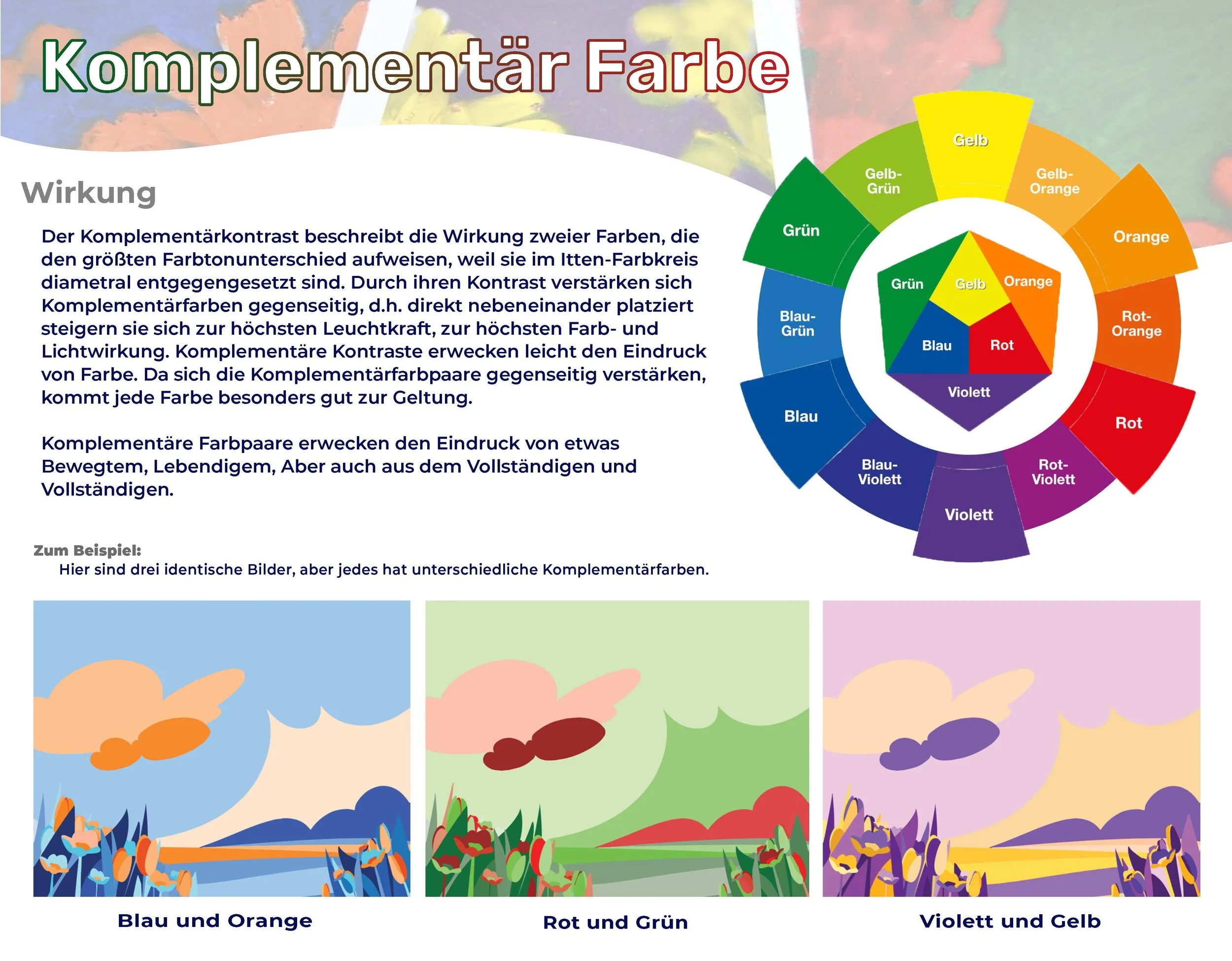 Komplementär Farbe

Wirkung

Der Komplementärkontrast beschreibt die Wirkung zweier Farben, die den größten Farbtonunterschied aufweisen, weil sie im Itten-Farbkreis diametral entgegengesetzt sind. Durch ihren Kontrast verstärken sich Komplementärfarben gegenseitig, d.h. direkt nebeneinander platziert steigern sie sich zur höchsten Leuchtkraft, zur höchsten Farb- und Lichtwirkung. Komplementäre Kontraste erwecken leicht den Eindruck von Farbe. Da sich die Komplementärfarbpaare gegenseitig verstärken, kommt jede Farbe besonders gut zur Geltung.

Komplementäre Farbpaare erwecken den Eindruck von etwas Bewegtem, Lebendigem, Aber auch aus dem Vollständigen und Vollständigen.

Gelb
Gelb-Orange
Orange
Rot-Orange
Rot
Rot-Violett
Violett
Blau-Violett
Blau
Blau-Grün
Grün
Gelb-Grün

Grün
Gelb
Orange
Blau
Rot
Violett

Zum Beispiel:
Hier sind drei identische Bilder, aber jedes hat unterschiedliche Komplementärfarben.

Blau und Orange

Rot und Grün

Violett und Gelb