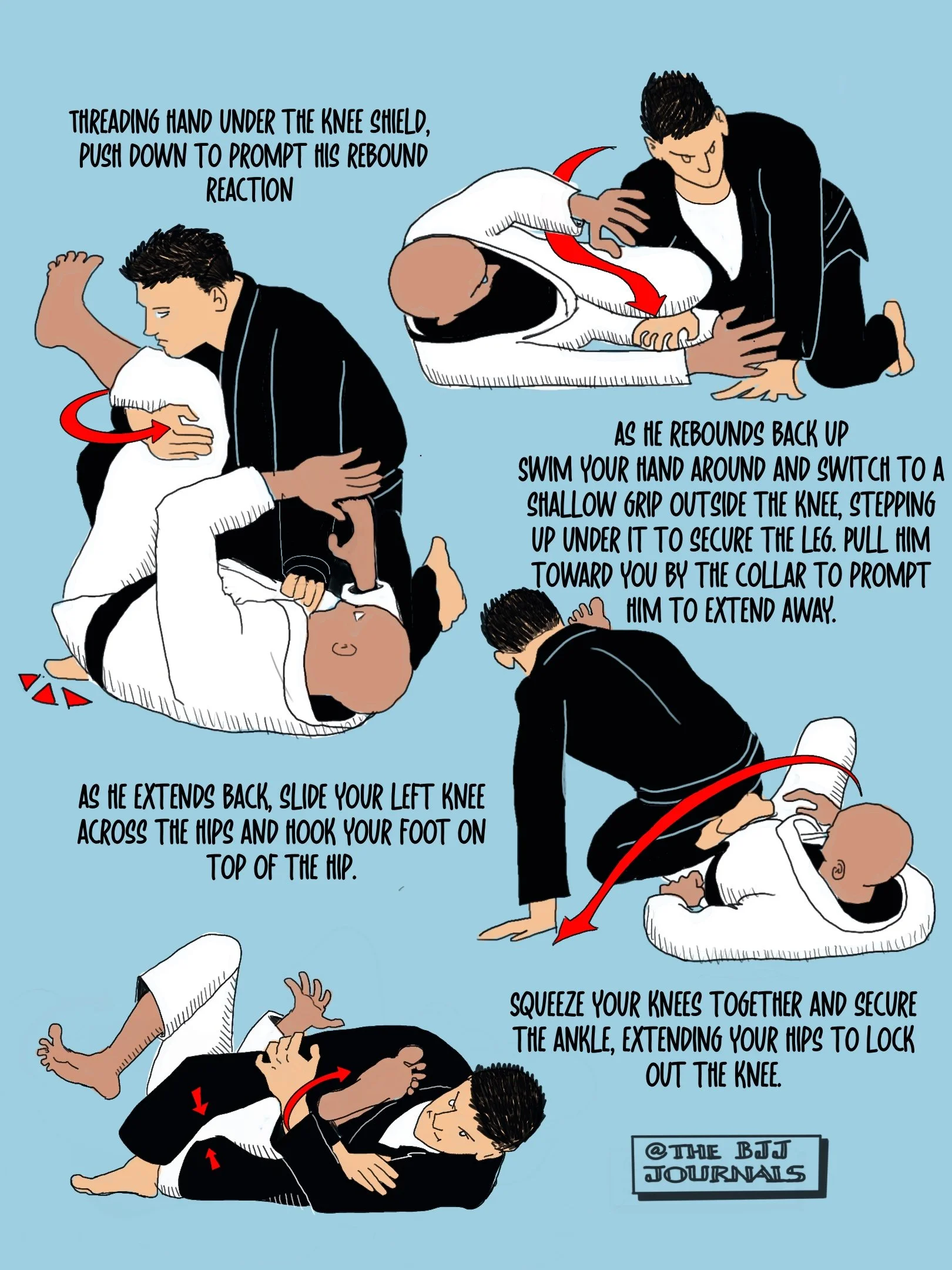 THREADING HAND UNDER THE KNEE SHIELD, PUSH DOWN TO PROMPT HIS REBOUND REACTION

AS HE REBOUNDS BACK UP
SWIM YOUR HAND AROUND AND SWITCH TO A SHALLOW GRIP OUTSIDE THE KNEE, STEPPING UP UNDER IT TO SECURE THE LEG. PULL HIM TOWARD YOU BY THE COLLAR TO PROMPT HIM TO EXTEND AWAY.

AS HE EXTENDS BACK, SLIDE YOUR LEFT KNEE ACROSS THE HIPS AND HOOK YOUR FOOT ON TOP OF THE HIP.

SQUEEZE YOUR KNEES TOGETHER AND SECURE THE ANKLE, EXTENDING YOUR HIPS TO LOCK OUT THE KNEE.

@THE BJJ JOURNALS