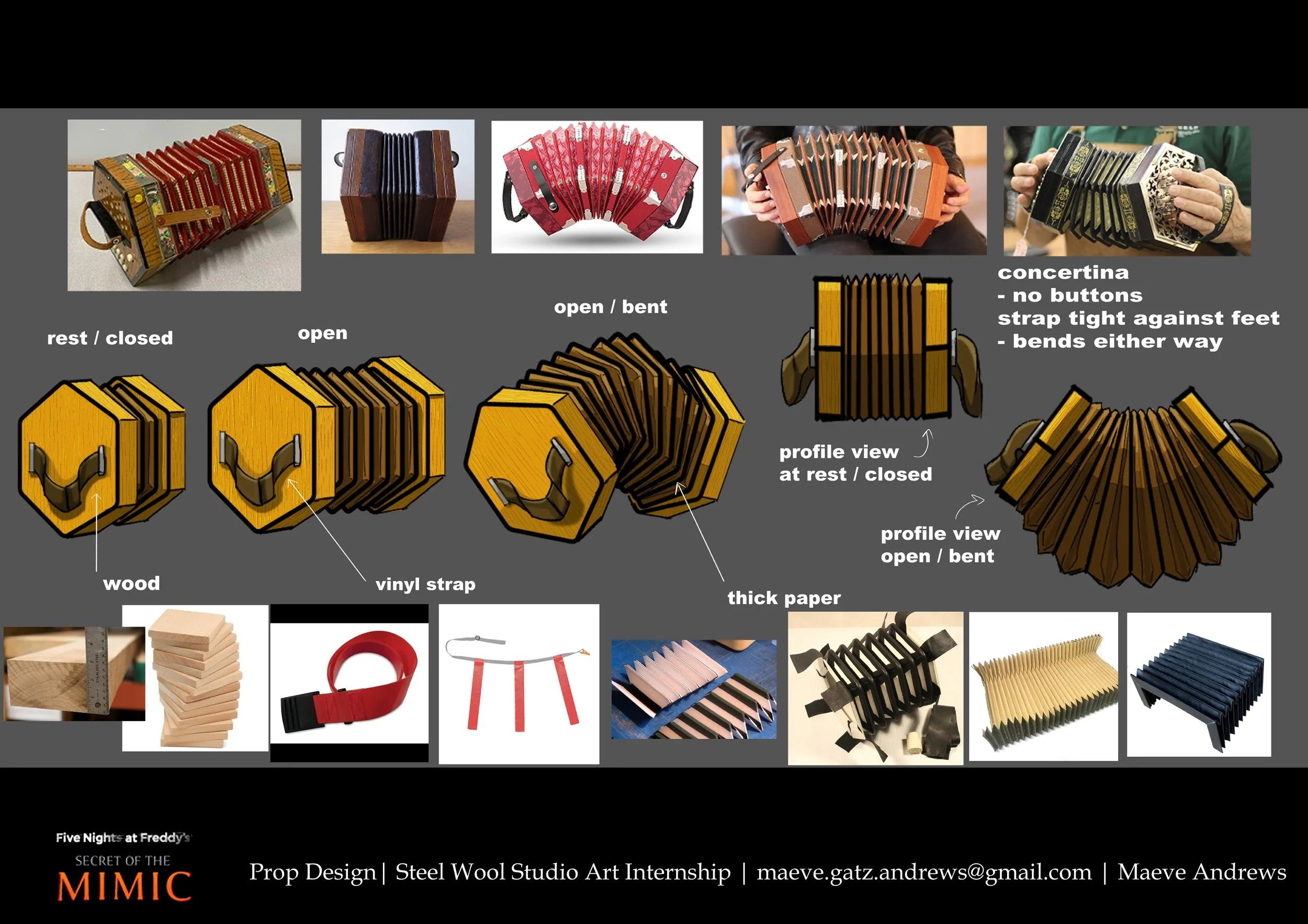 concertina
- no buttons
strap tight against feet
- bends either way

rest / closed

open

open / bent

profile view
at rest / closed

profile view
open / bent

wood

vinyl strap

thick paper

Five Nights at Freddy's
SECRET OF THE
MIMIC

Prop Design | Steel Wool Studio Art Internship | maeve.gatz.andrews@gmail.com | Maeve Andrews