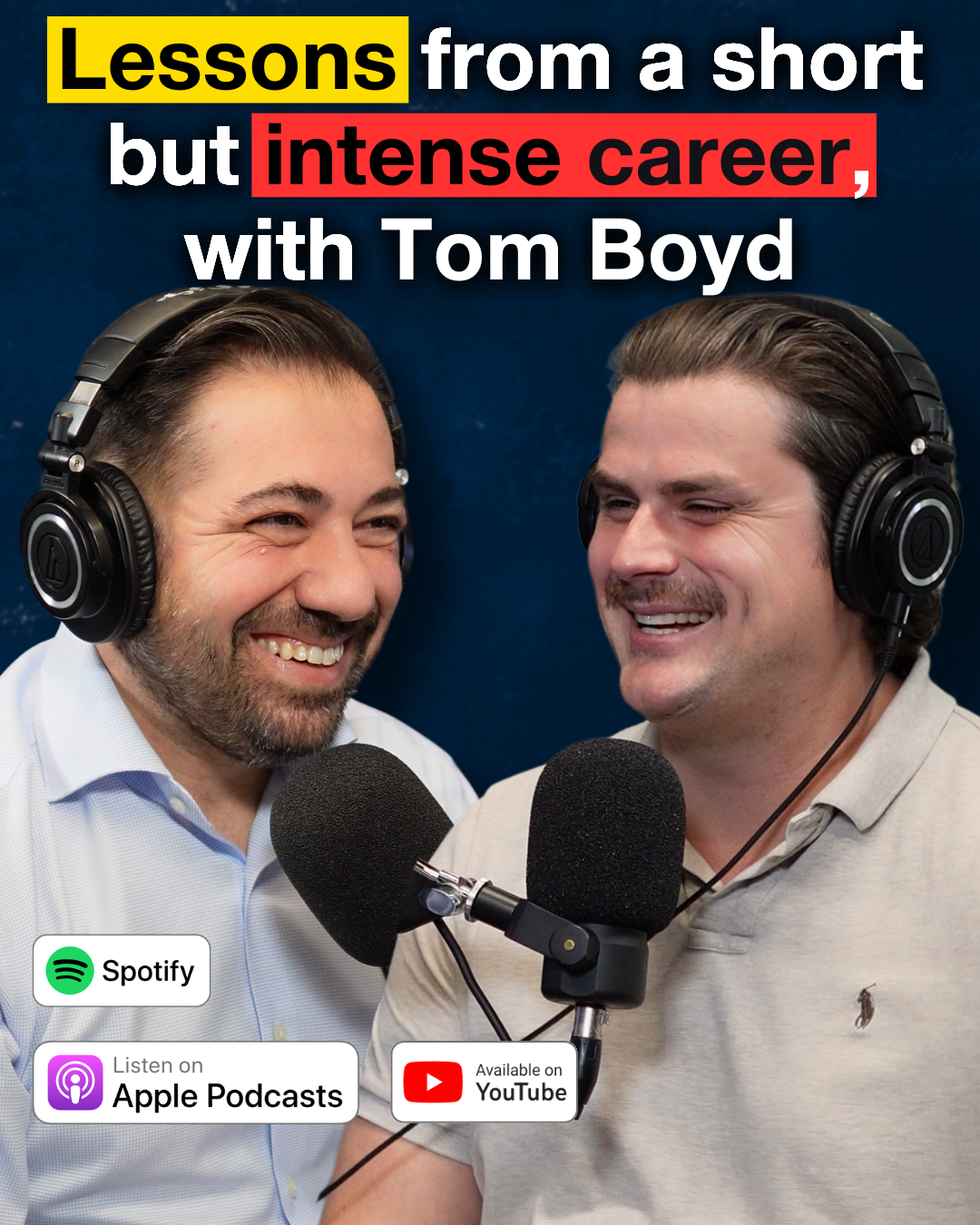 Lessons from a short but intense career, with Tom Boyd

Spotify

Listen on
Apple Podcasts

Available on
YouTube