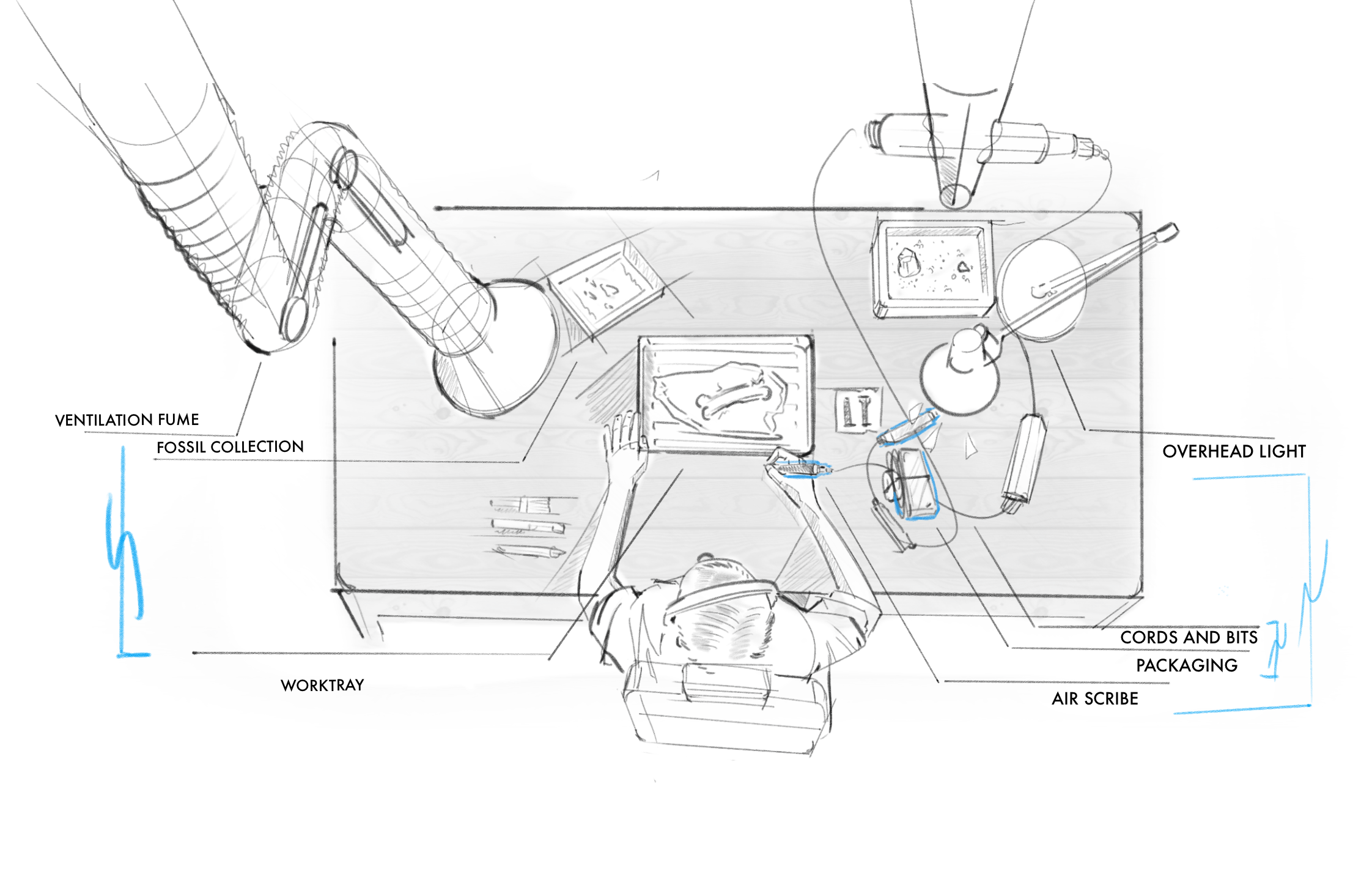 VENTILATION FUME
FOSSIL COLLECTION
WORKTRAY
OVERHEAD LIGHT
CORDS AND BITS
PACKAGING
AIR SCRIBE