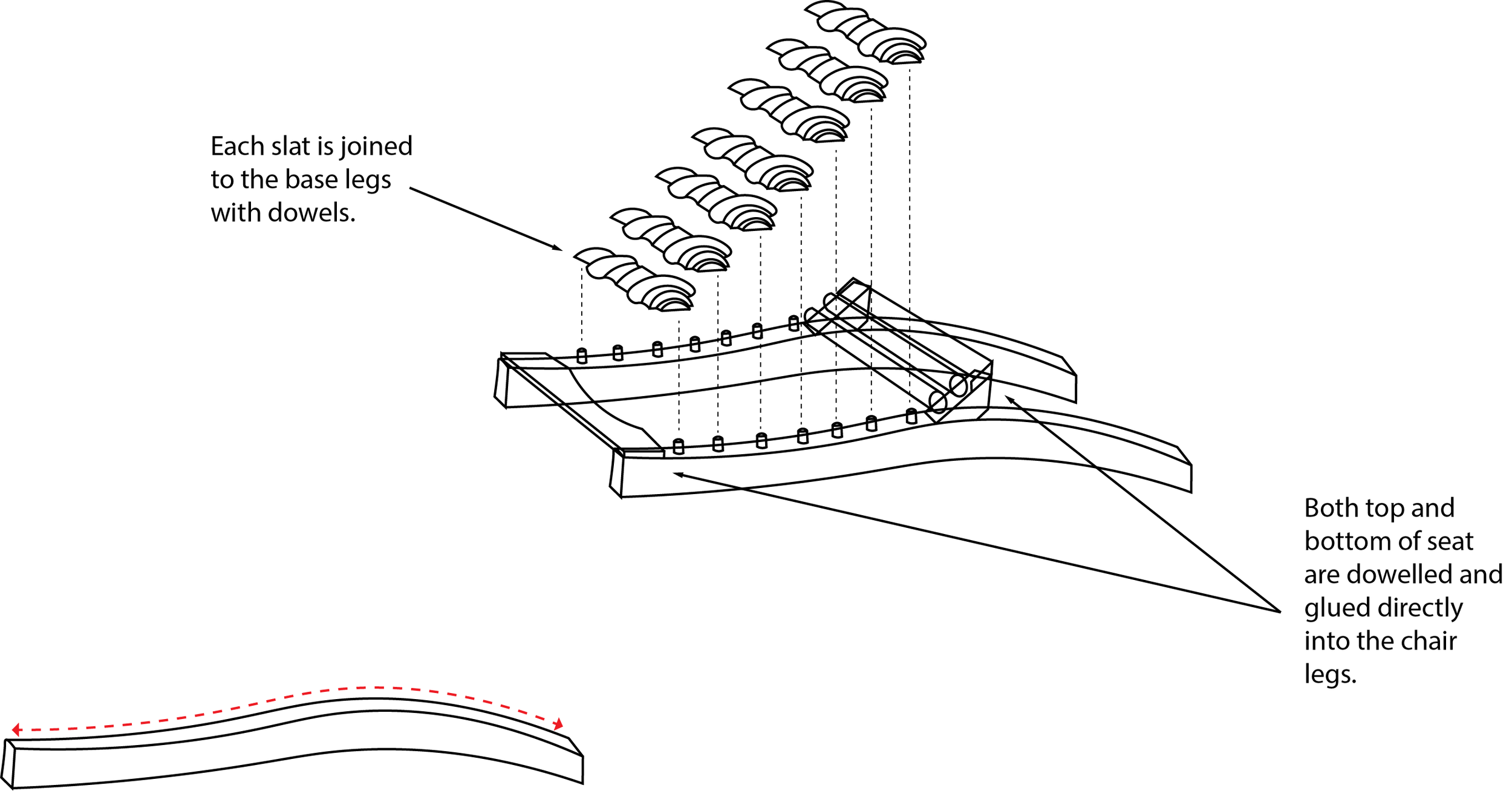 Each slat is joined to the base legs with dowels.

Both top and bottom of seat are dowelled and glued directly into the chair legs.