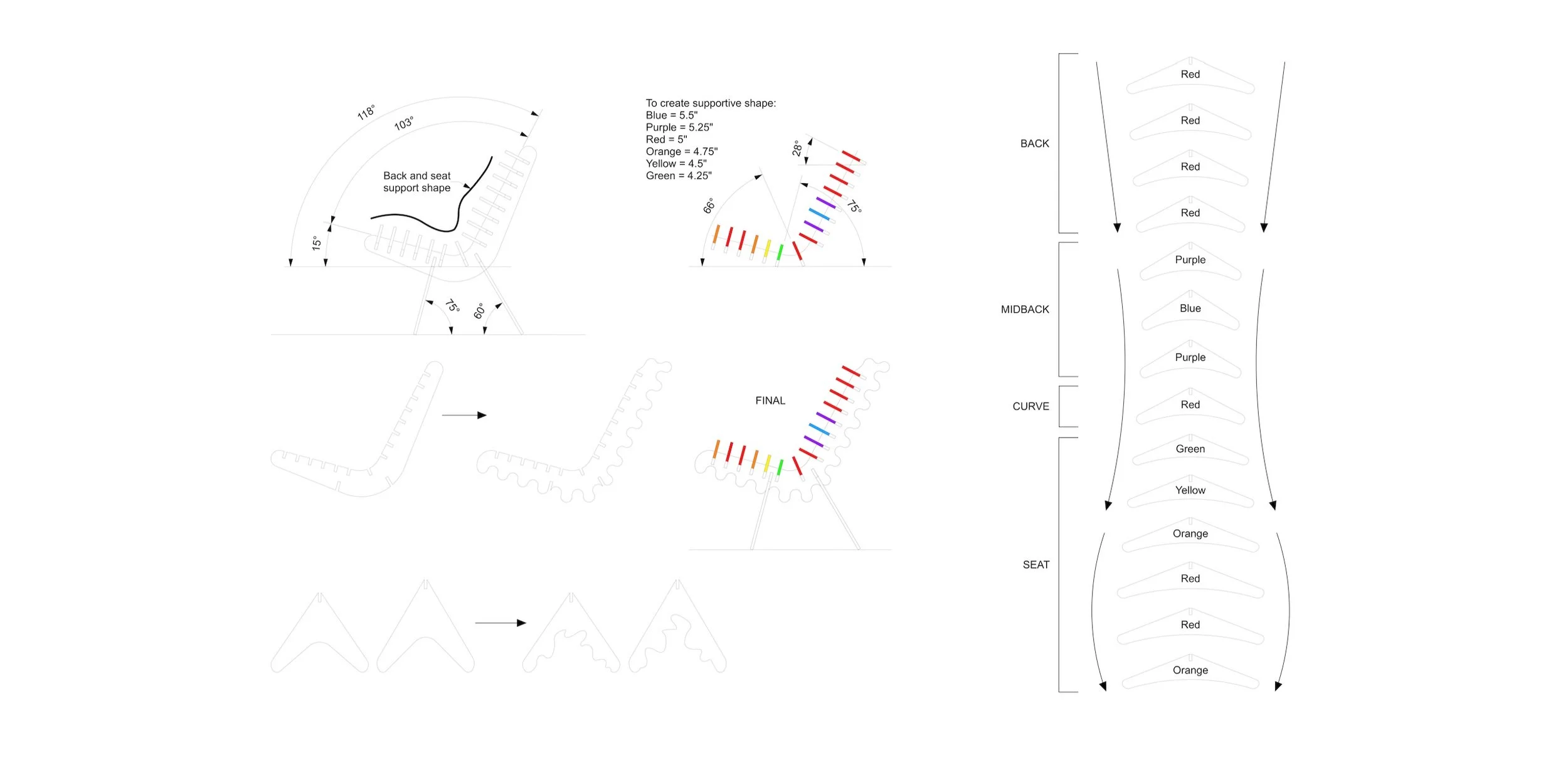 118°
103°
Back and seat support shape
15°
75°
60°

To create supportive shape:
Blue = 5.5"
Purple = 5.25"
Red = 5"
Orange = 4.75"
Yellow = 4.5"
Green = 4.25"
28°
66°
75°

FINAL

BACK
Red
Red
Red
Red
MIDBACK
Purple
Blue
Purple
CURVE
Red
SEAT
Green
Yellow
Orange
Red
Red
Orange