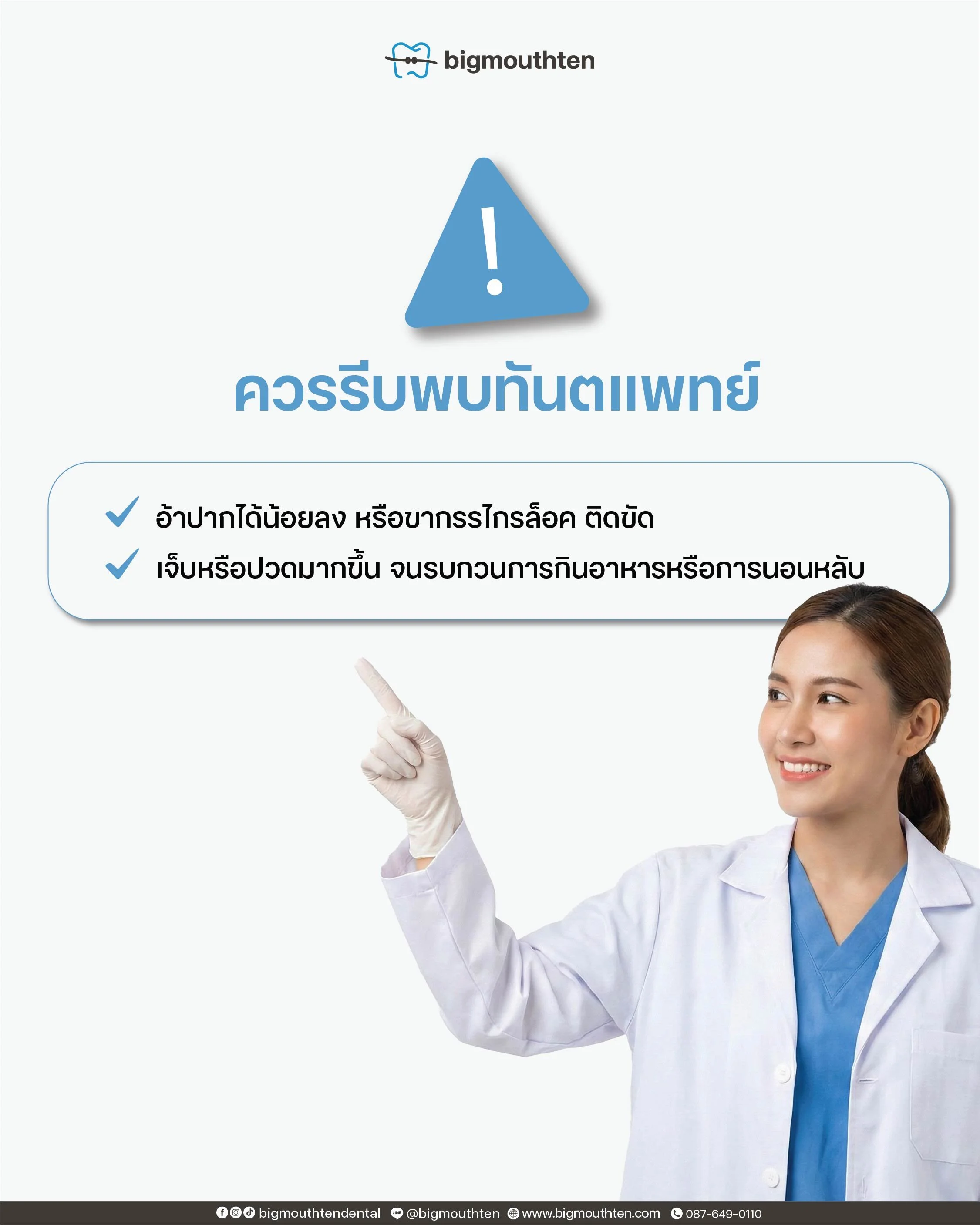 bigmouthten

!

ควรรีบพบทันตแพทย์

อ้าปากได้น้อยลง หรือขากรรไกรล็อค ติดขัด

เจ็บหรือปวดมากขึ้น จนรบกวนการกินอาหารหรือการนอนหลับ

bigmouthtendental @bigmouthten www.bigmouthten.com 087-649-0110