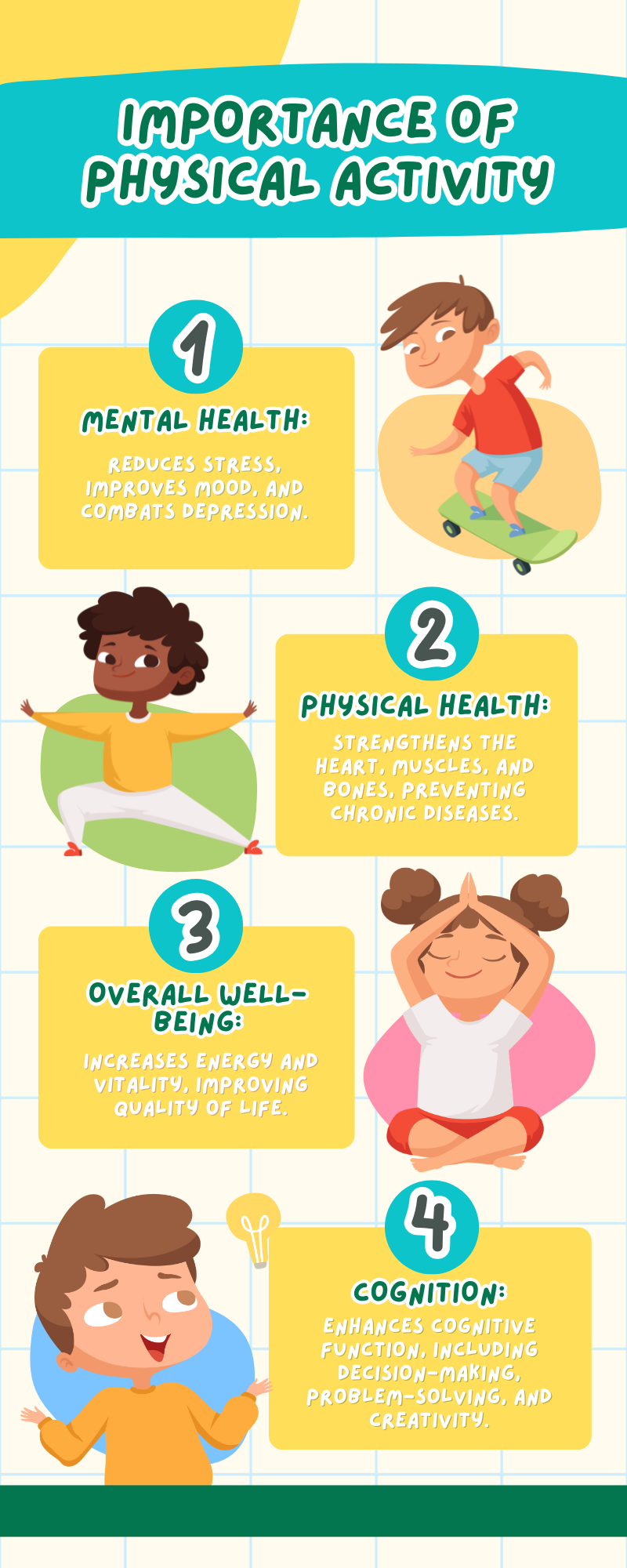 IMPORTANCE OF PHYSICAL ACTIVITY

1

MENTAL HEALTH:

REDUCES STRESS, IMPROVES MOOD, AND COMBATS DEPRESSION.

2

PHYSICAL HEALTH:

STRENGTHENS THE HEART, MUSCLES, AND BONES, PREVENTING CHRONIC DISEASES.

3

OVERALL WELL-BEING:

INCREASES ENERGY AND VITALITY, IMPROVING QUALITY OF LIFE.

4

COGNITION:

ENHANCES COGNITIVE FUNCTION, INCLUDING DECISION-MAKING, PROBLEM-SOLVING, AND CREATIVITY.