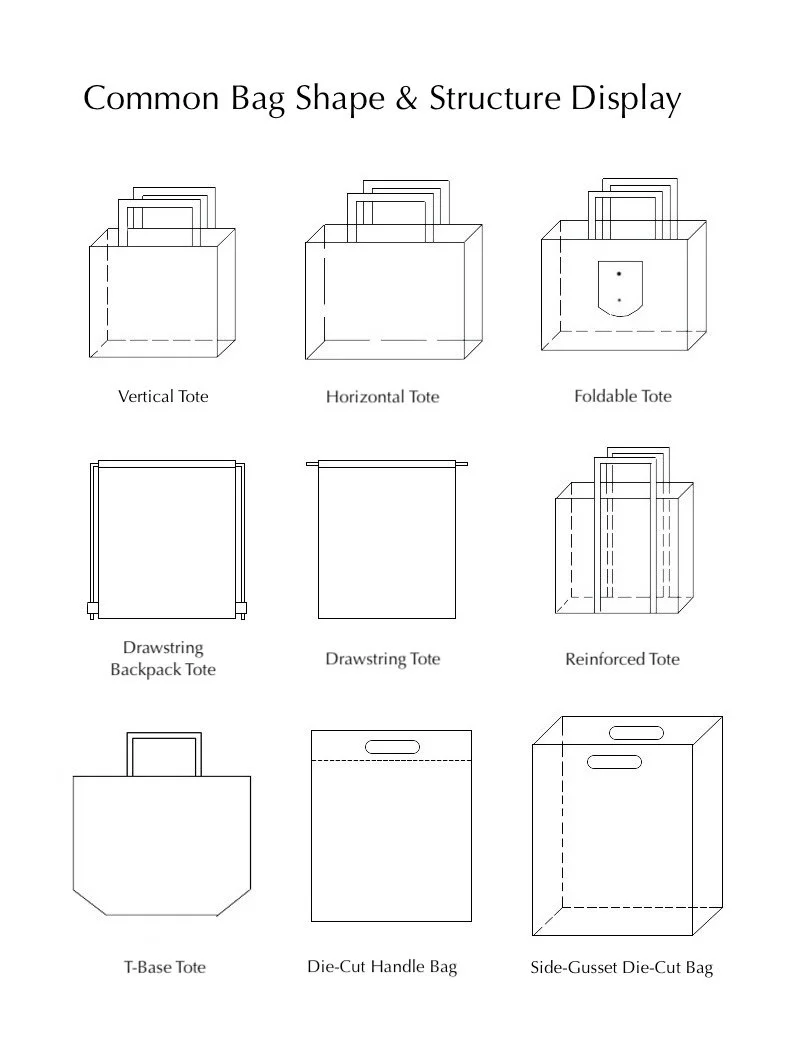 Common Bag Shape & Structure Display

Vertical Tote

Horizontal Tote

Foldable Tote

Drawstring Backpack Tote

Drawstring Tote

Reinforced Tote

T-Base Tote

Die-Cut Handle Bag

Side-Gusset Die-Cut Bag