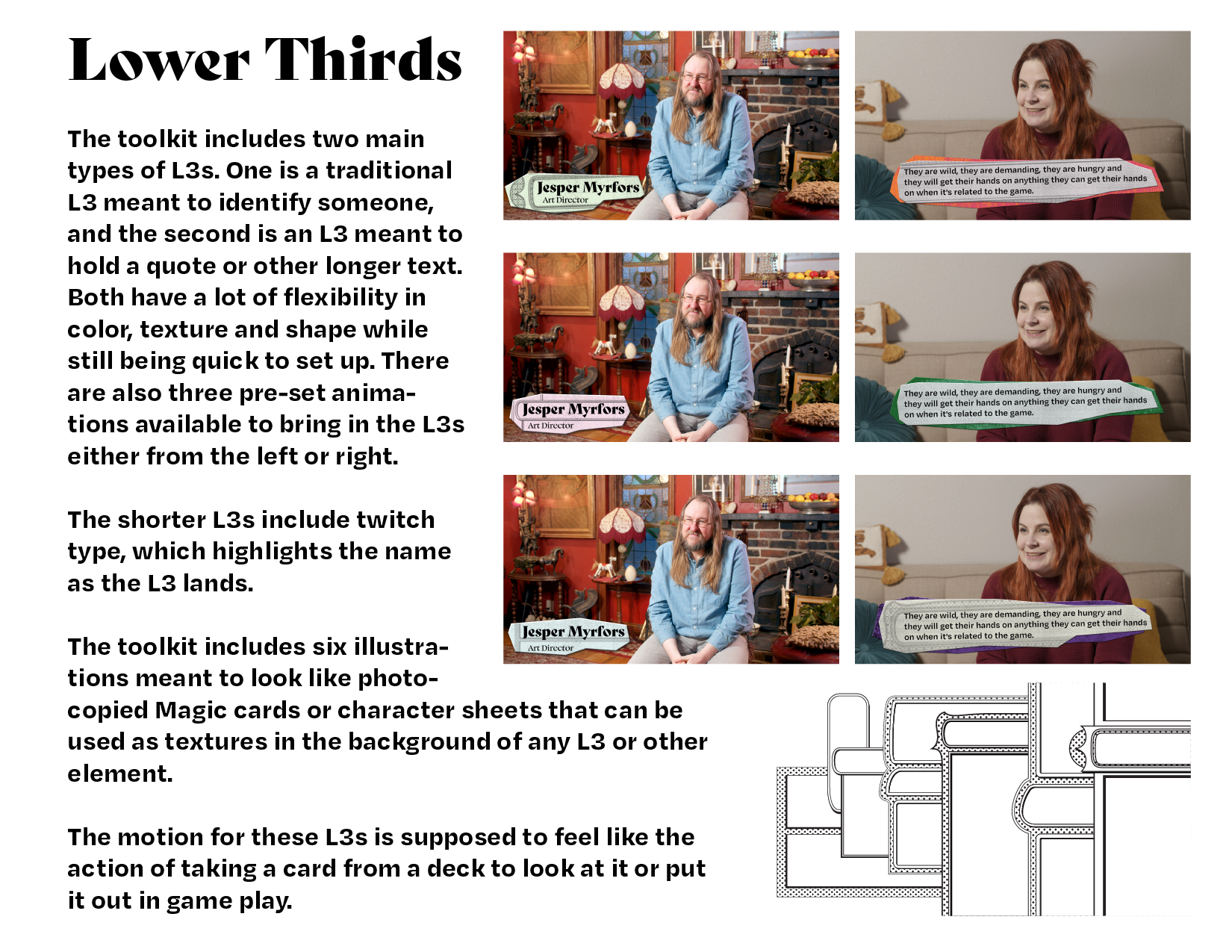 Lower Thirds

The toolkit includes two main types of L3s. One is a traditional L3 meant to identify someone, and the second is an L3 meant to hold a quote or other longer text. Both have a lot of flexibility in color, texture and shape while still being quick to set up. There are also three pre-set animations available to bring in the L3s either from the left or right.

The shorter L3s include twitch type, which highlights the name as the L3 lands.

The toolkit includes six illustrations meant to look like photocopied Magic cards or character sheets that can be used as textures in the background of any L3 or other element.

The motion for these L3s is supposed to feel like the action of taking a card from a deck to look at it or put it out in game play.

Jesper Myrfors
Art Director

They are wild, they are demanding, they are hungry and they will get their hands on anything they can get their hands on when it's related to the game.

Jesper Myrfors
Art Director

They are wild, they are demanding, they are hungry and they will get their hands on anything they can get their hands on when it's related to the game.

Jesper Myrfors
Art Director

They are wild, they are demanding, they are hungry and they will get their hands on anything they can get their hands on when it's related to the game.