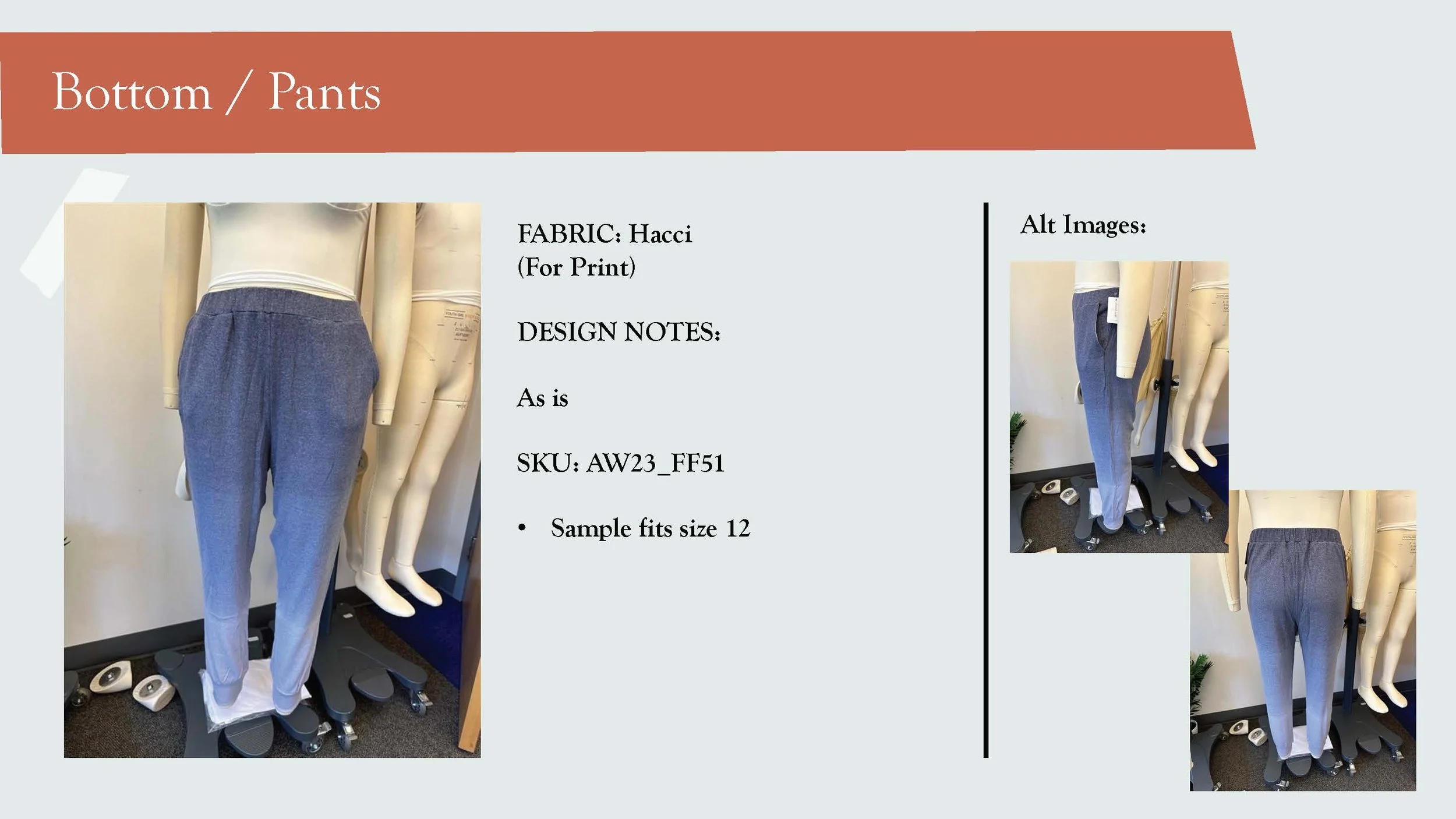 Bottom / Pants

FABRIC: Hacci
(For Print)

DESIGN NOTES:

As is

SKU: AW23_FF51

• Sample fits size 12

Alt Images: