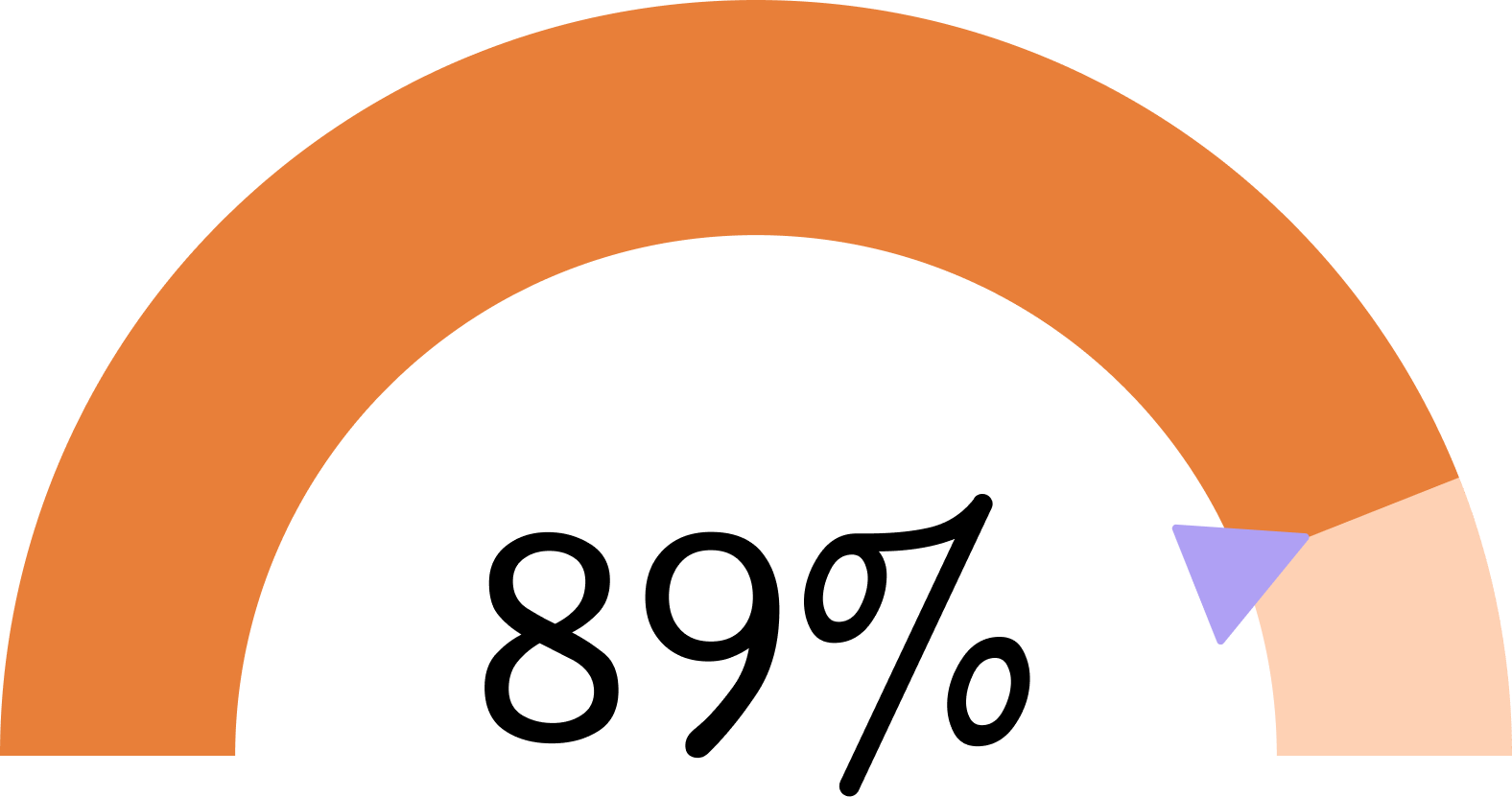 89%