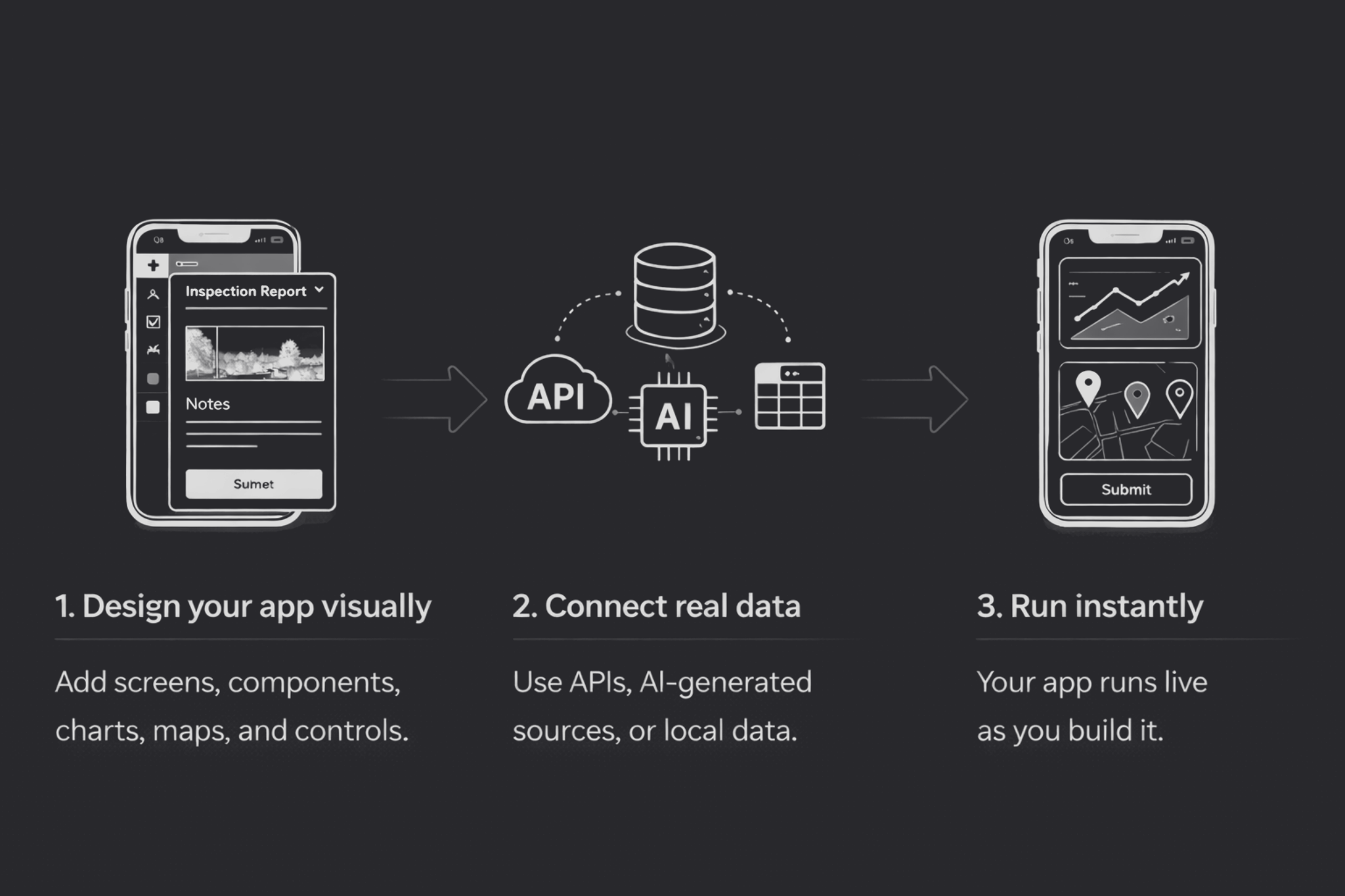 Inspection Report

Notes

Sumet

API

AI

Submit

1. Design your app visually

Add screens, components, charts, maps, and controls.

2. Connect real data

Use APIs, AI-generated sources, or local data.

3. Run instantly

Your app runs live as you build it.