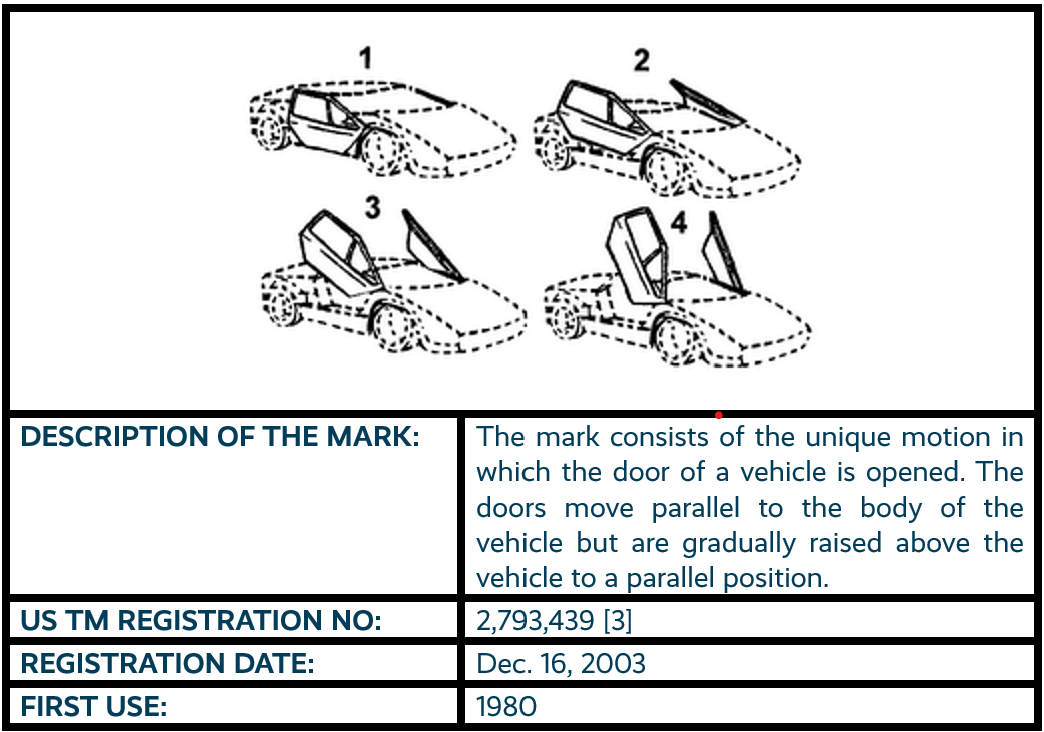 1
2
3
4

| DESCRIPTION OF THE MARK: | The mark consists of the unique motion in which the door of a vehicle is opened. The doors move parallel to the body of the vehicle but are gradually raised above the vehicle to a parallel position. |
|---|---|
| US TM REGISTRATION NO: | 2,793,439 [3] |
| REGISTRATION DATE: | Dec. 16, 2003 |
| FIRST USE: | 1980 |