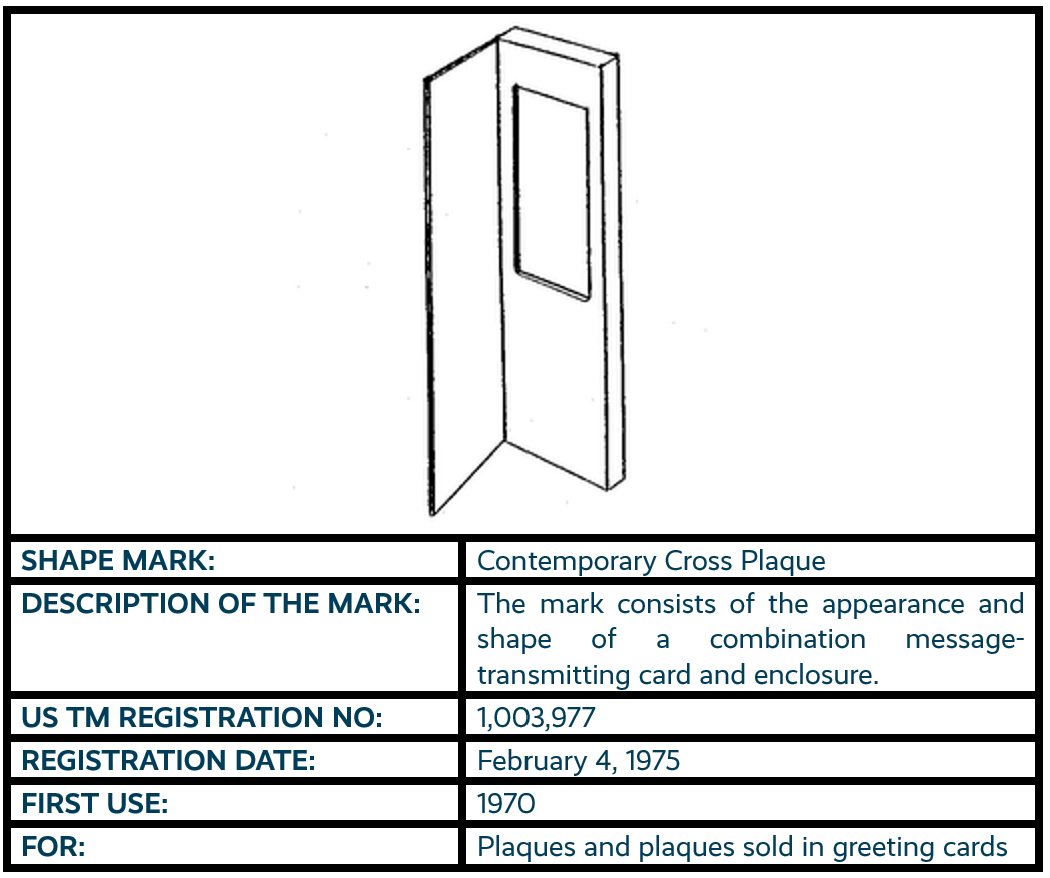 | SHAPE MARK: | Contemporary Cross Plaque |
|---|---|
| DESCRIPTION OF THE MARK: | The mark consists of the appearance and shape of a combination message-transmitting card and enclosure. |
| US TM REGISTRATION NO: | 1,003,977 |
| REGISTRATION DATE: | February 4, 1975 |
| FIRST USE: | 1970 |
| FOR: | Plaques and plaques sold in greeting cards |