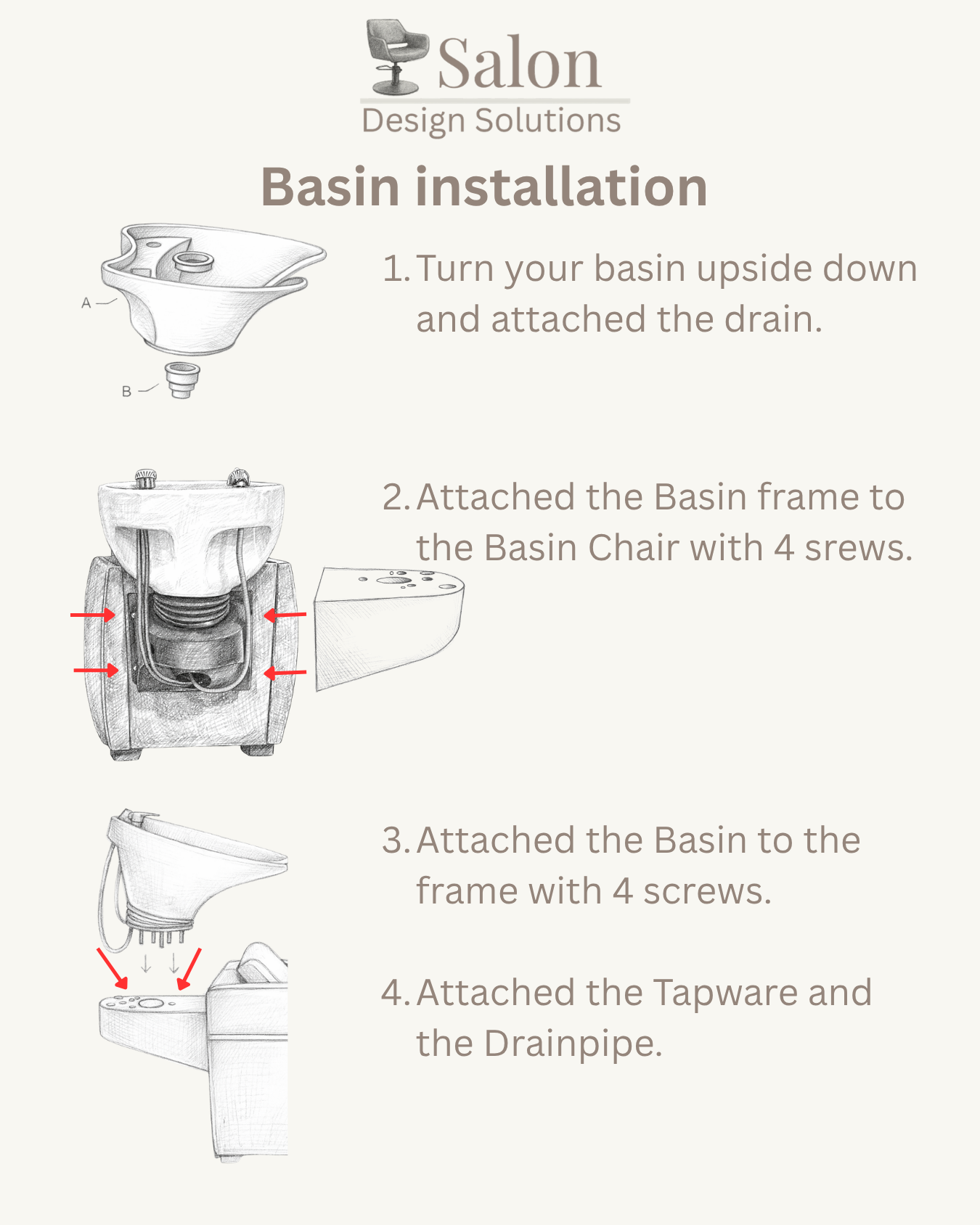 Salon
Design Solutions

Basin installation

A
B

1. Turn your basin upside down and attached the drain.

2. Attached the Basin frame to the Basin Chair with 4 srews.

3. Attached the Basin to the frame with 4 screws.

4. Attached the Tapware and the Drainpipe.