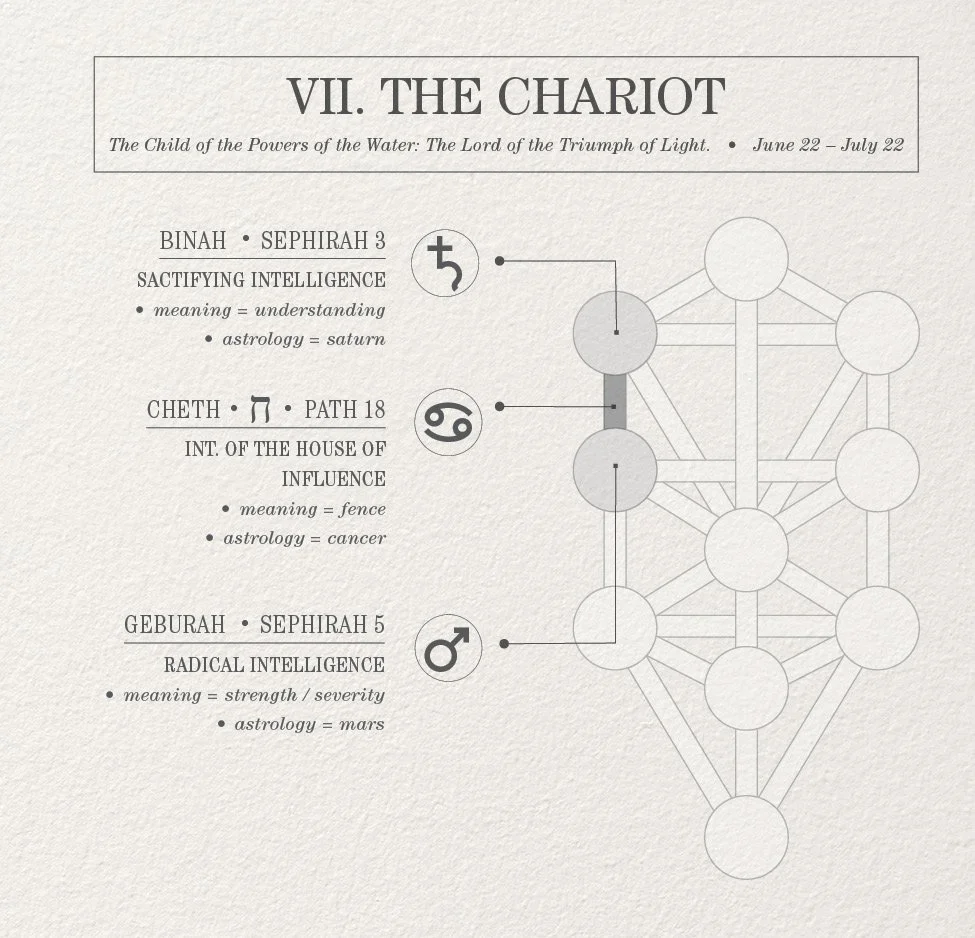 VII. THE CHARIOT

The Child of the Powers of the Water: The Lord of the Triumph of Light. • June 22 – July 22

BINAH • SEPHIRAH 3

SACTIFYING INTELLIGENCE

• meaning = understanding

• astrology = saturn

♄

CHETH • ח • PATH 18

INT. OF THE HOUSE OF INFLUENCE

• meaning = fence

• astrology = cancer

♋

GEBURAH • SEPHIRAH 5

RADICAL INTELLIGENCE

• meaning = strength / severity

• astrology = mars

♂