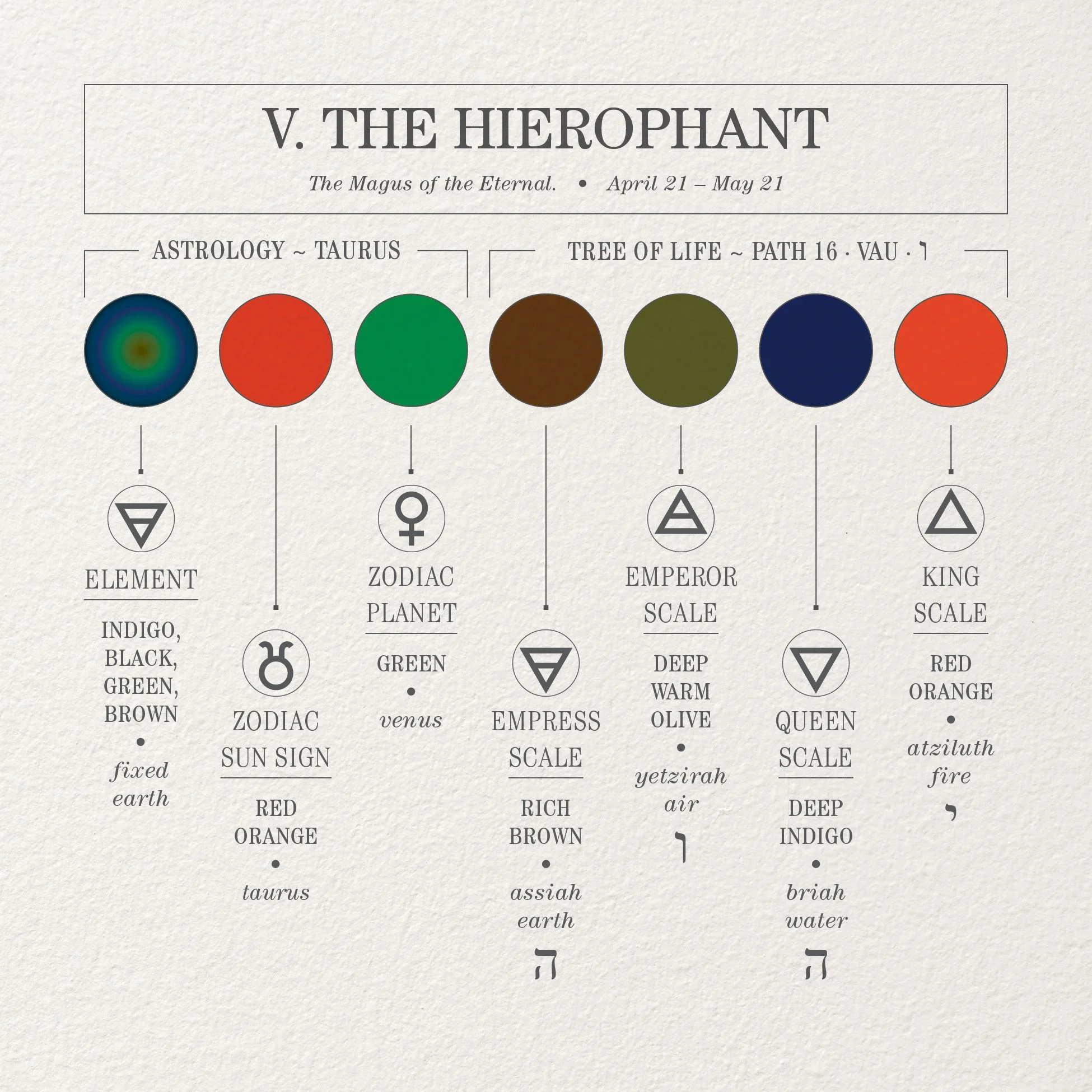 V. THE HIEROPHANT

The Magus of the Eternal. • April 21 – May 21

ASTROLOGY ~ TAURUS

TREE OF LIFE ~ PATH 16 · VAU · ו

ELEMENT

INDIGO, BLACK, GREEN, BROWN

•

fixed earth

♉

ZODIAC SUN SIGN

RED ORANGE

•

taurus

♀

ZODIAC PLANET

GREEN

•

venus

EMPRESS SCALE

RICH BROWN

•

assiah earth

ה

EMPEROR SCALE

DEEP WARM OLIVE

•

yetzirah air

ו

QUEEN SCALE

DEEP INDIGO

•

briah water

ה

KING SCALE

RED ORANGE

•

atziluth fire

י