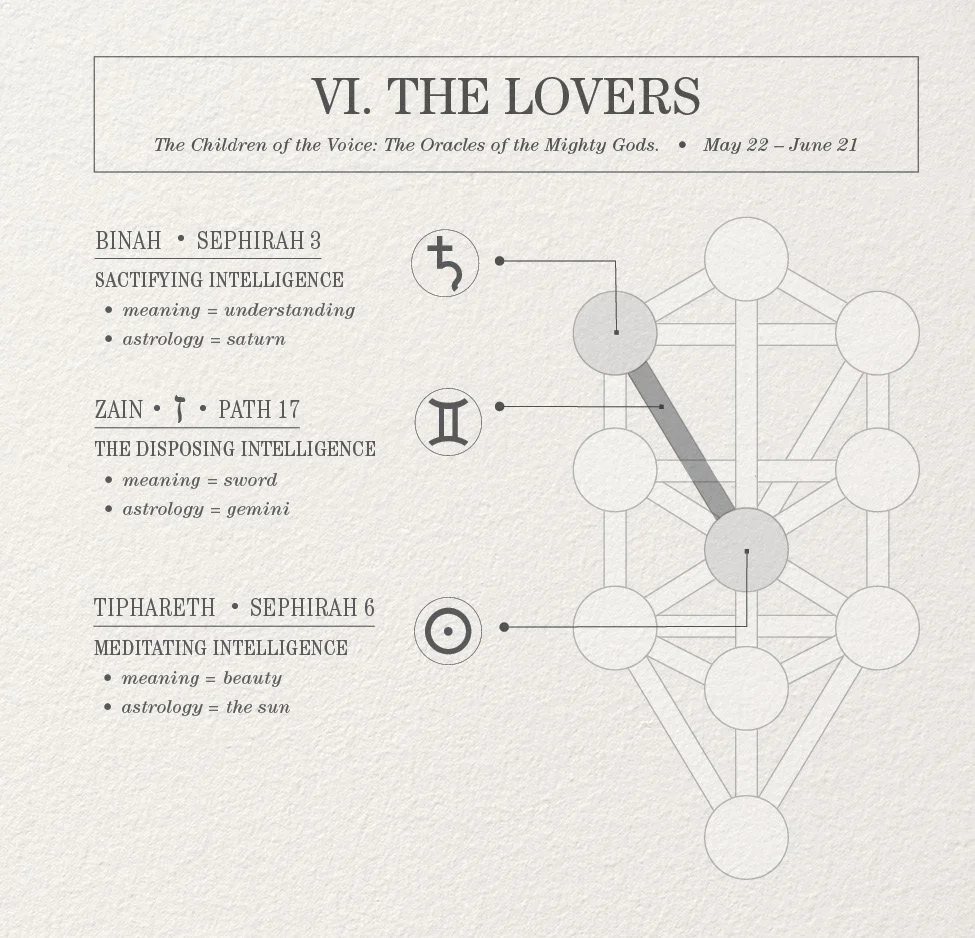 VI. THE LOVERS

The Children of the Voice: The Oracles of the Mighty Gods. • May 22 – June 21

BINAH • SEPHIRAH 3

SACTIFYING INTELLIGENCE

• meaning = understanding
• astrology = saturn

♄

ZAIN • ז • PATH 17

THE DISPOSING INTELLIGENCE

• meaning = sword
• astrology = gemini

♊

TIPHARETH • SEPHIRAH 6

MEDITATING INTELLIGENCE

• meaning = beauty
• astrology = the sun

☉