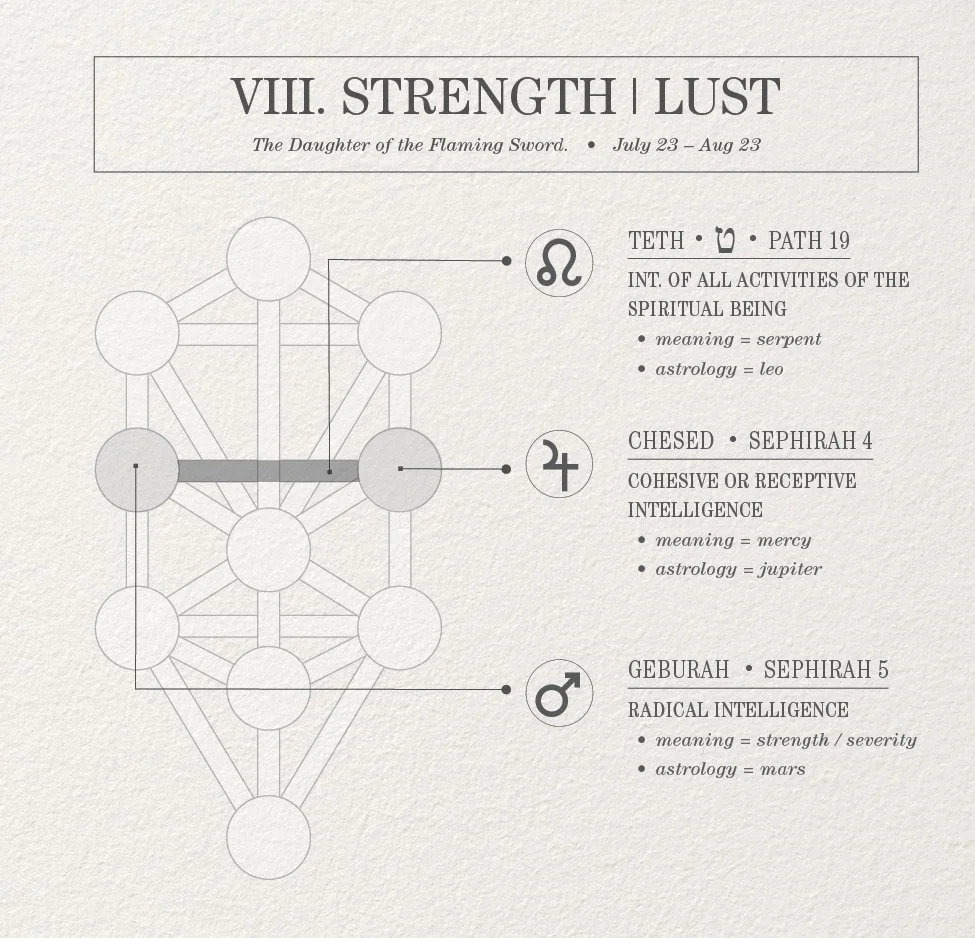 VIII. STRENGTH | LUST

The Daughter of the Flaming Sword. • July 23 – Aug 23

♌

TETH • ט • PATH 19

INT. OF ALL ACTIVITIES OF THE SPIRITUAL BEING

• meaning = serpent
• astrology = leo

♃

CHESED • SEPHIRAH 4

COHESIVE OR RECEPTIVE INTELLIGENCE

• meaning = mercy
• astrology = jupiter

♂

GEBURAH • SEPHIRAH 5

RADICAL INTELLIGENCE

• meaning = strength / severity
• astrology = mars