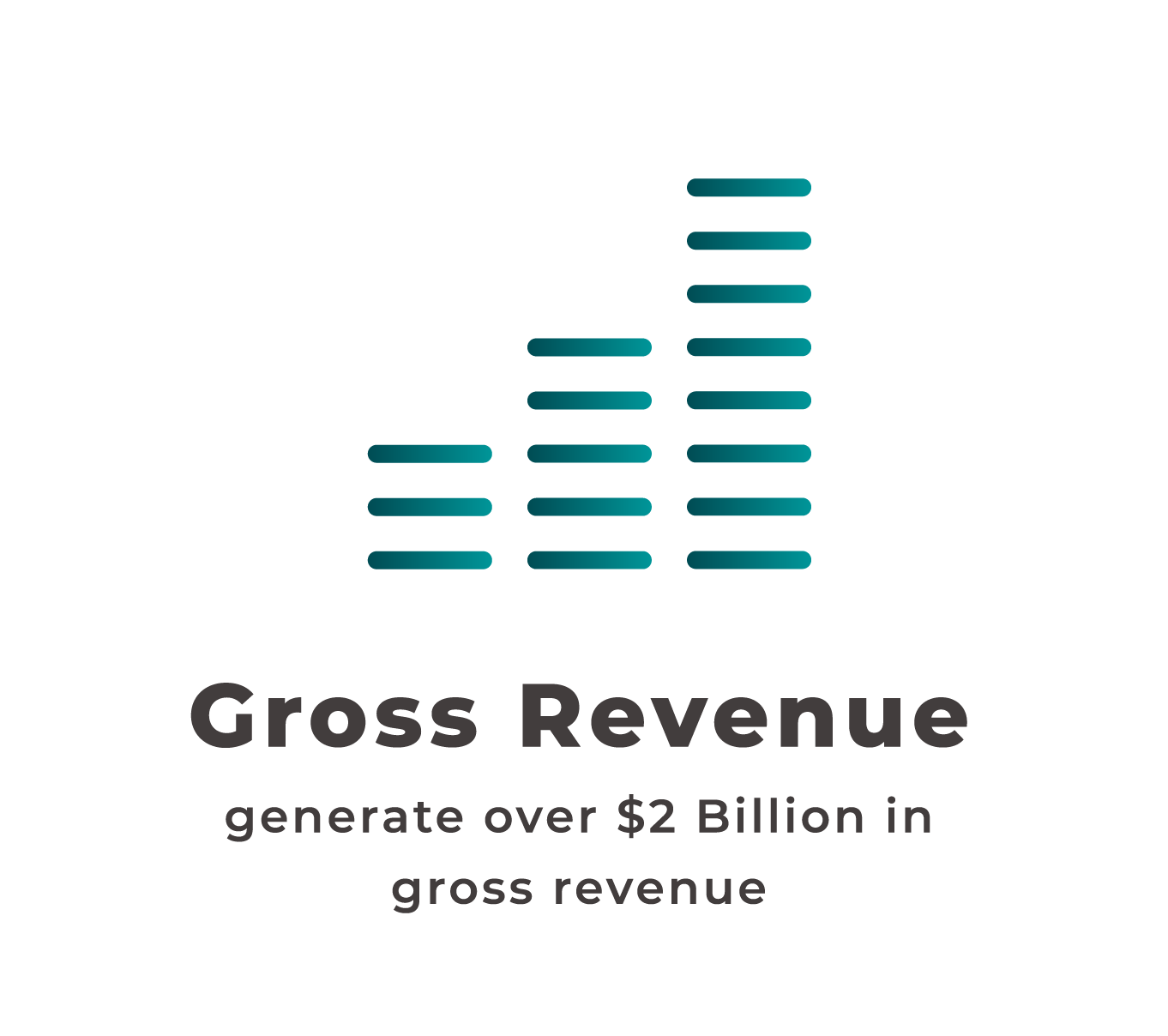 Gross Revenue

generate over \$2 Billion in gross revenue