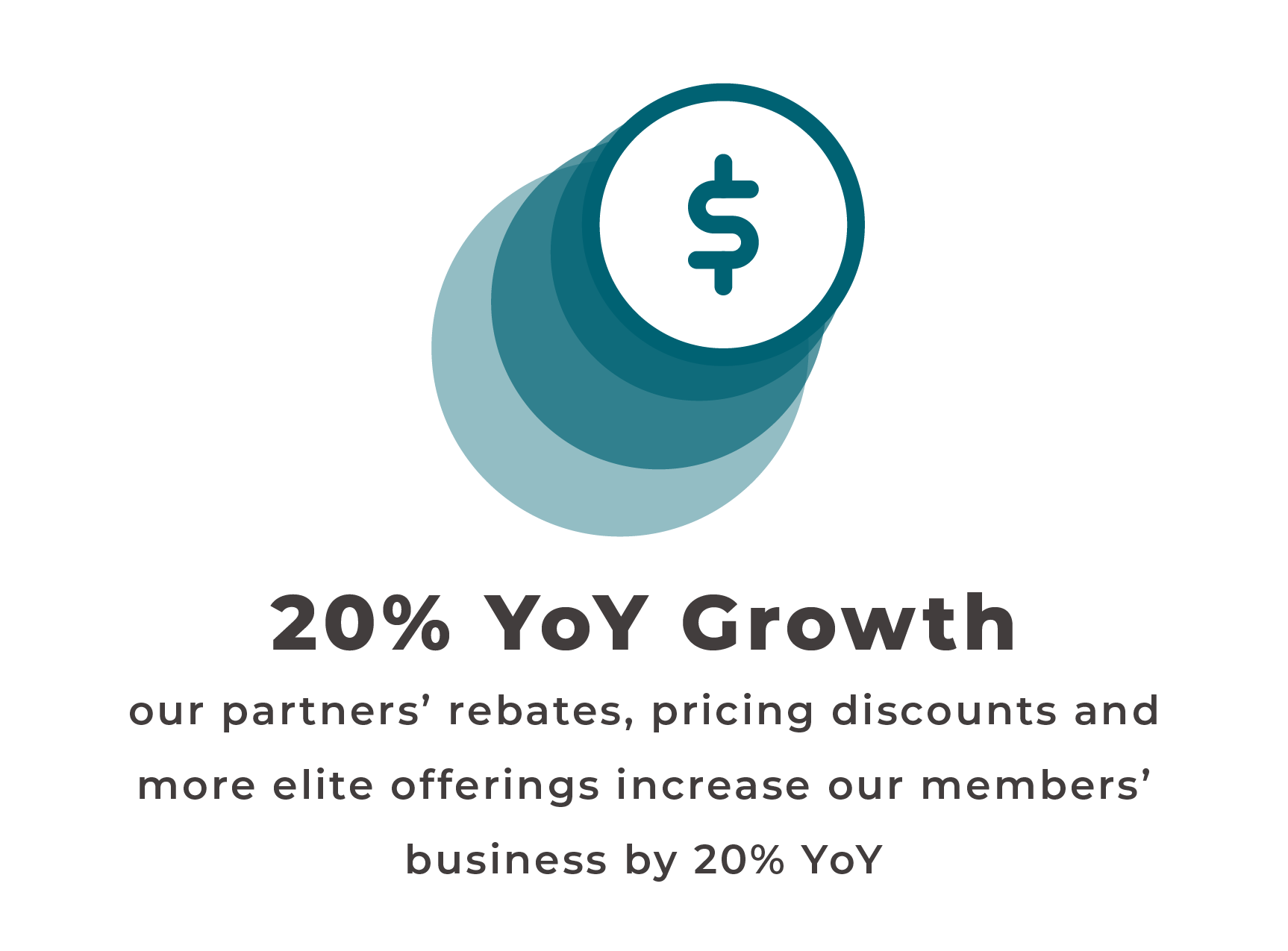 $

20% YoY Growth

our partners’ rebates, pricing discounts and more elite offerings increase our members’ business by 20% YoY