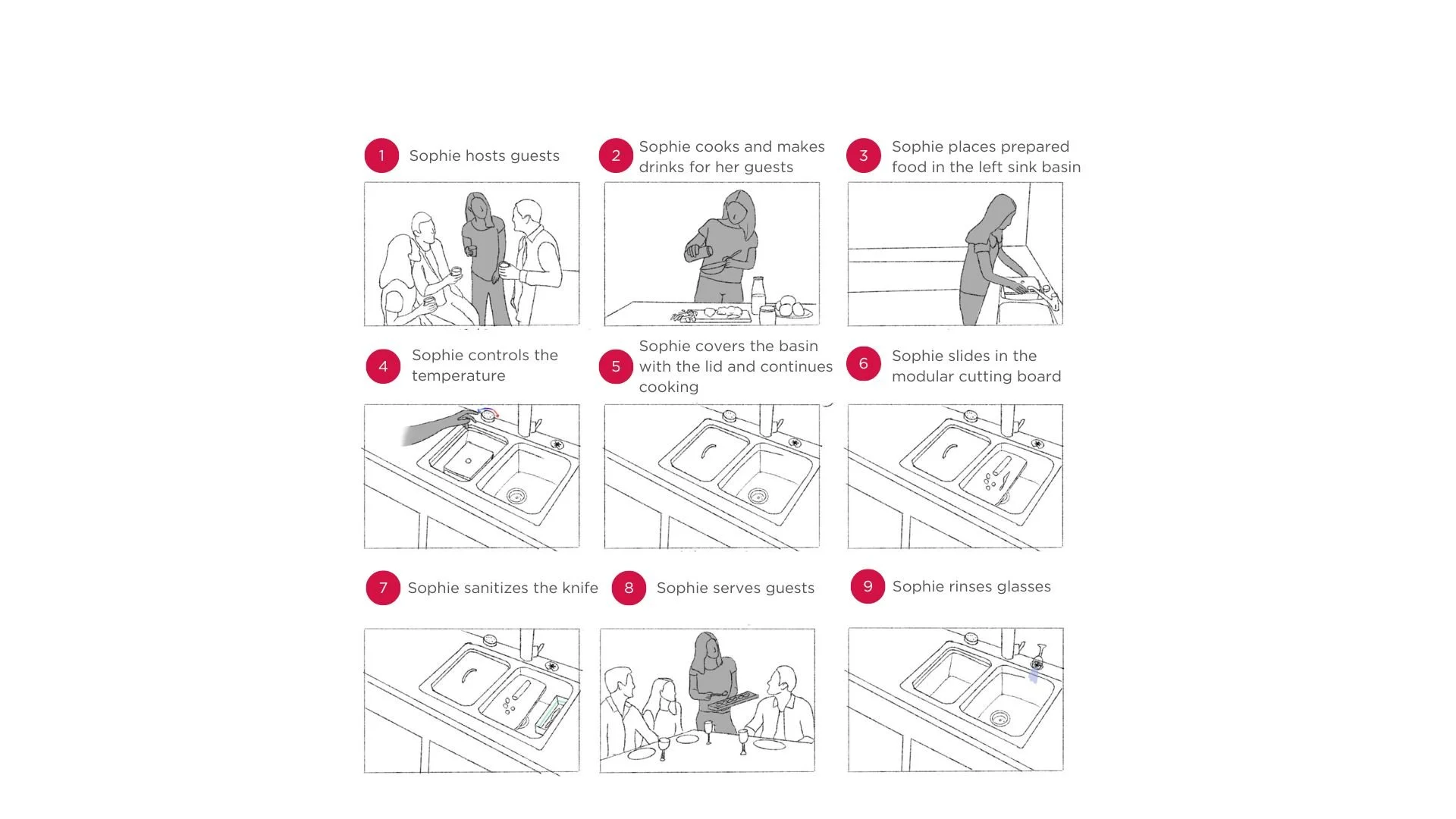 1 Sophie hosts guests

2 Sophie cooks and makes drinks for her guests

3 Sophie places prepared food in the left sink basin

4 Sophie controls the temperature

5 Sophie covers the basin with the lid and continues cooking

6 Sophie slides in the modular cutting board

7 Sophie sanitizes the knife

8 Sophie serves guests

9 Sophie rinses glasses