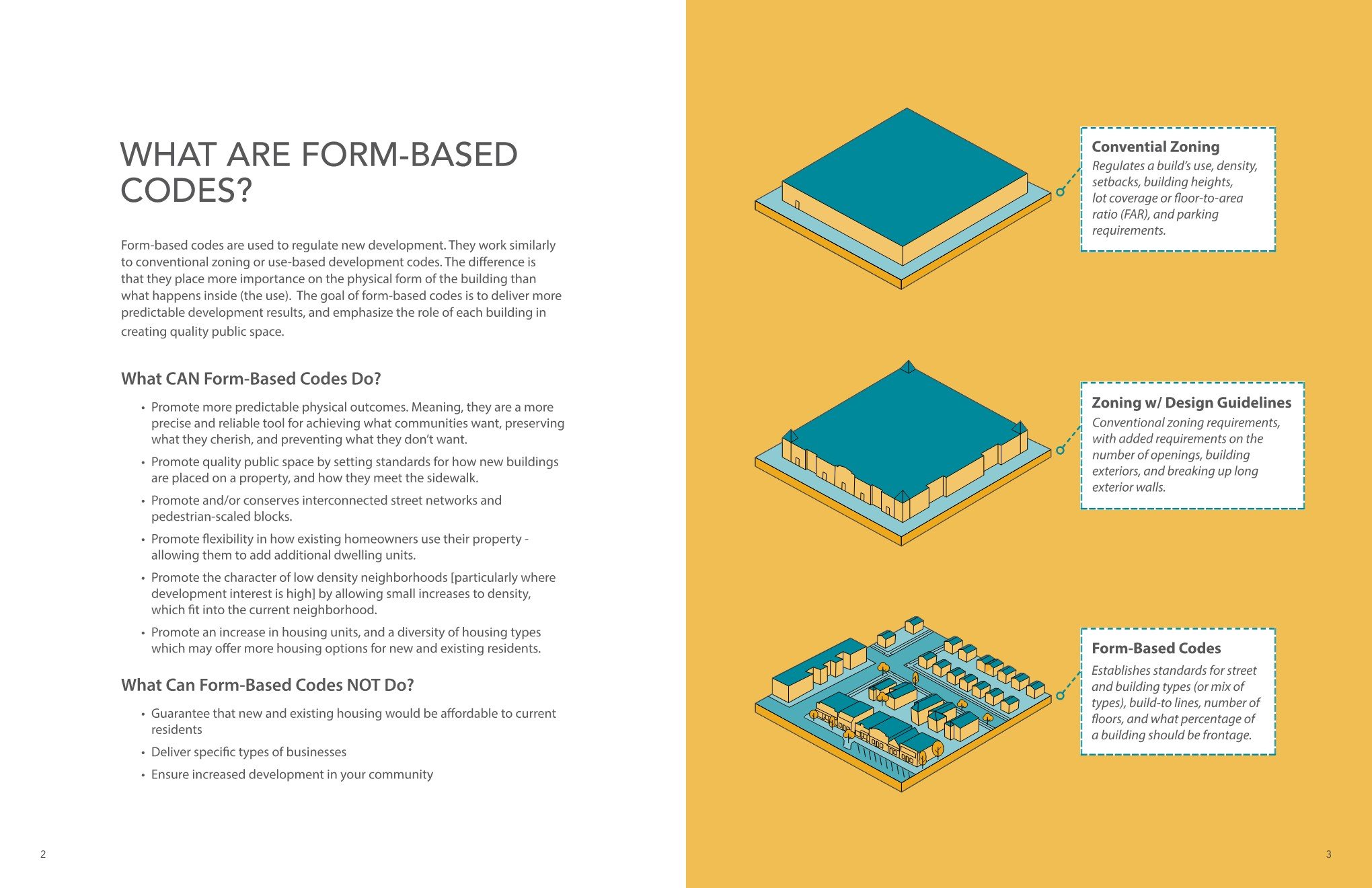 WHAT ARE FORM-BASED CODES?

Form-based codes are used to regulate new development. They work similarly to conventional zoning or use-based development codes. The difference is that they place more importance on the physical form of the building than what happens inside (the use). The goal of form-based codes is to deliver more predictable development results, and emphasize the role of each building in creating quality public space.

What CAN Form-Based Codes Do?

• Promote more predictable physical outcomes. Meaning, they are a more precise and reliable tool for achieving what communities want, preserving what they cherish, and preventing what they don't want.
• Promote quality public space by setting standards for how new buildings are placed on a property, and how they meet the sidewalk.
• Promote and/or conserves interconnected street networks and pedestrian-scaled blocks.
• Promote flexibility in how existing homeowners use their property - allowing them to add additional dwelling units.
• Promote the character of low density neighborhoods [particularly where development interest is high] by allowing small increases to density, which fit into the current neighborhood.
• Promote an increase in housing units, and a diversity of housing types which may offer more housing options for new and existing residents.

What Can Form-Based Codes NOT Do?

• Guarantee that new and existing housing would be affordable to current residents
• Deliver specific types of businesses
• Ensure increased development in your community

2

Convential Zoning
Regulates a build's use, density, setbacks, building heights, lot coverage or floor-to-area ratio (FAR), and parking requirements.

Zoning w/ Design Guidelines
Conventional zoning requirements, with added requirements on the number of openings, building exteriors, and breaking up long exterior walls.

Form-Based Codes
Establishes standards for street and building types (or mix of types), build-to lines, number of floors, and what percentage of a building should be frontage.

3