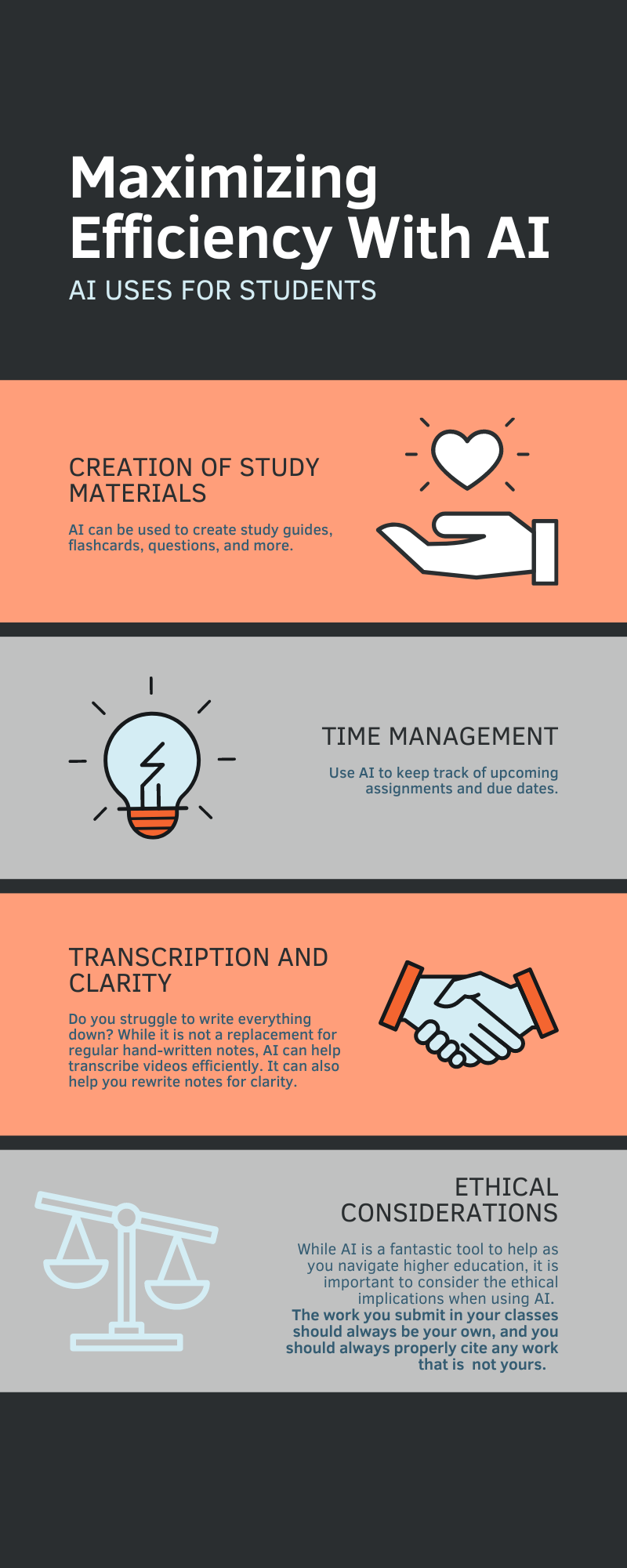 Maximizing Efficiency With AI
AI USES FOR STUDENTS

CREATION OF STUDY MATERIALS

AI can be used to create study guides, flashcards, questions, and more.

TIME MANAGEMENT

Use AI to keep track of upcoming assignments and due dates.

TRANSCRIPTION AND CLARITY

Do you struggle to write everything down? While it is not a replacement for regular hand-written notes, AI can help transcribe videos efficiently. It can also help you rewrite notes for clarity.

ETHICAL CONSIDERATIONS

While AI is a fantastic tool to help as you navigate higher education, it is important to consider the ethical implications when using AI.
The work you submit in your classes should always be your own, and you should always properly cite any work that is not yours.