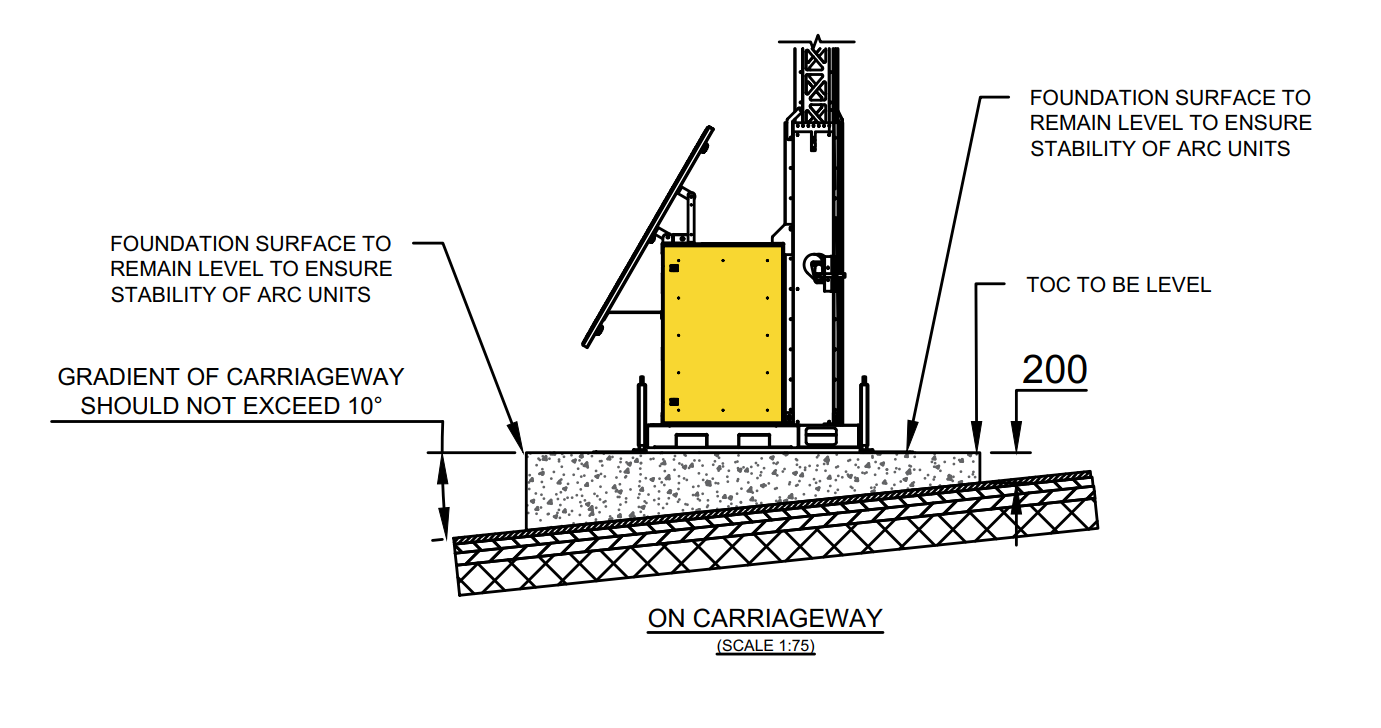 FOUNDATION SURFACE TO REMAIN LEVEL TO ENSURE STABILITY OF ARC UNITS

FOUNDATION SURFACE TO REMAIN LEVEL TO ENSURE STABILITY OF ARC UNITS

TOC TO BE LEVEL

GRADIENT OF CARRIAGEWAY SHOULD NOT EXCEED 10°

200

ON CARRIAGEWAY
(SCALE 1:75)