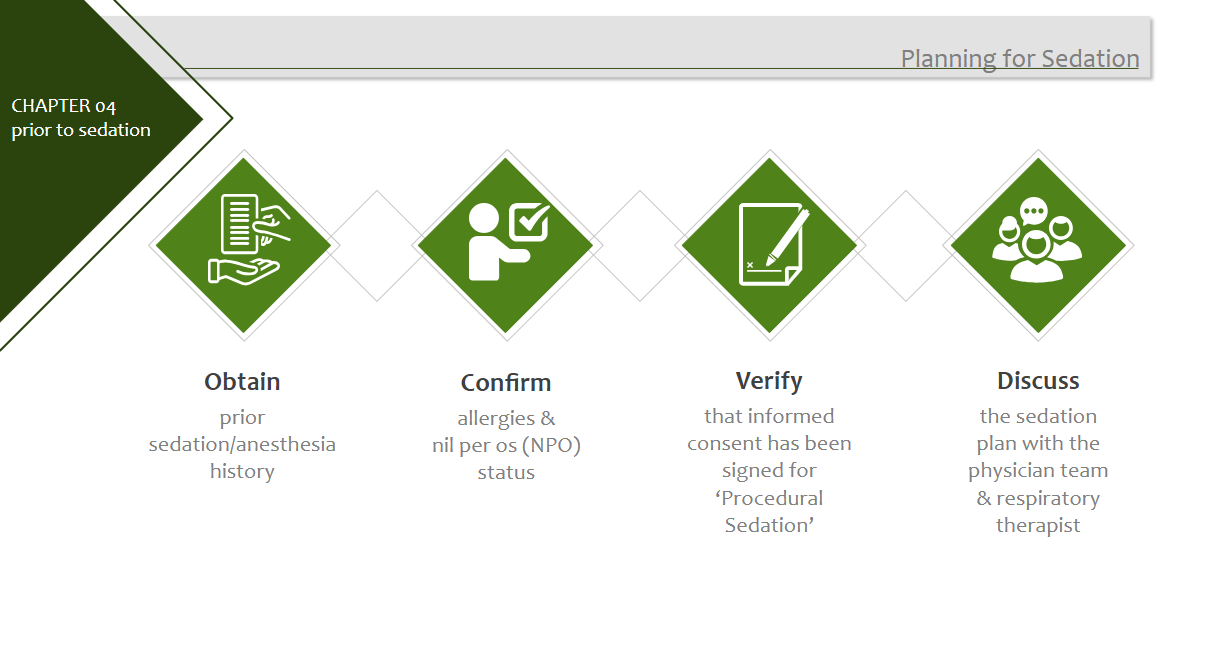 Planning for Sedation

CHAPTER 04
prior to sedation

Obtain
prior sedation/anesthesia history

Confirm
allergies & nil per os (NPO) status

Verify
that informed consent has been signed for 'Procedural Sedation'

Discuss
the sedation plan with the physician team & respiratory therapist